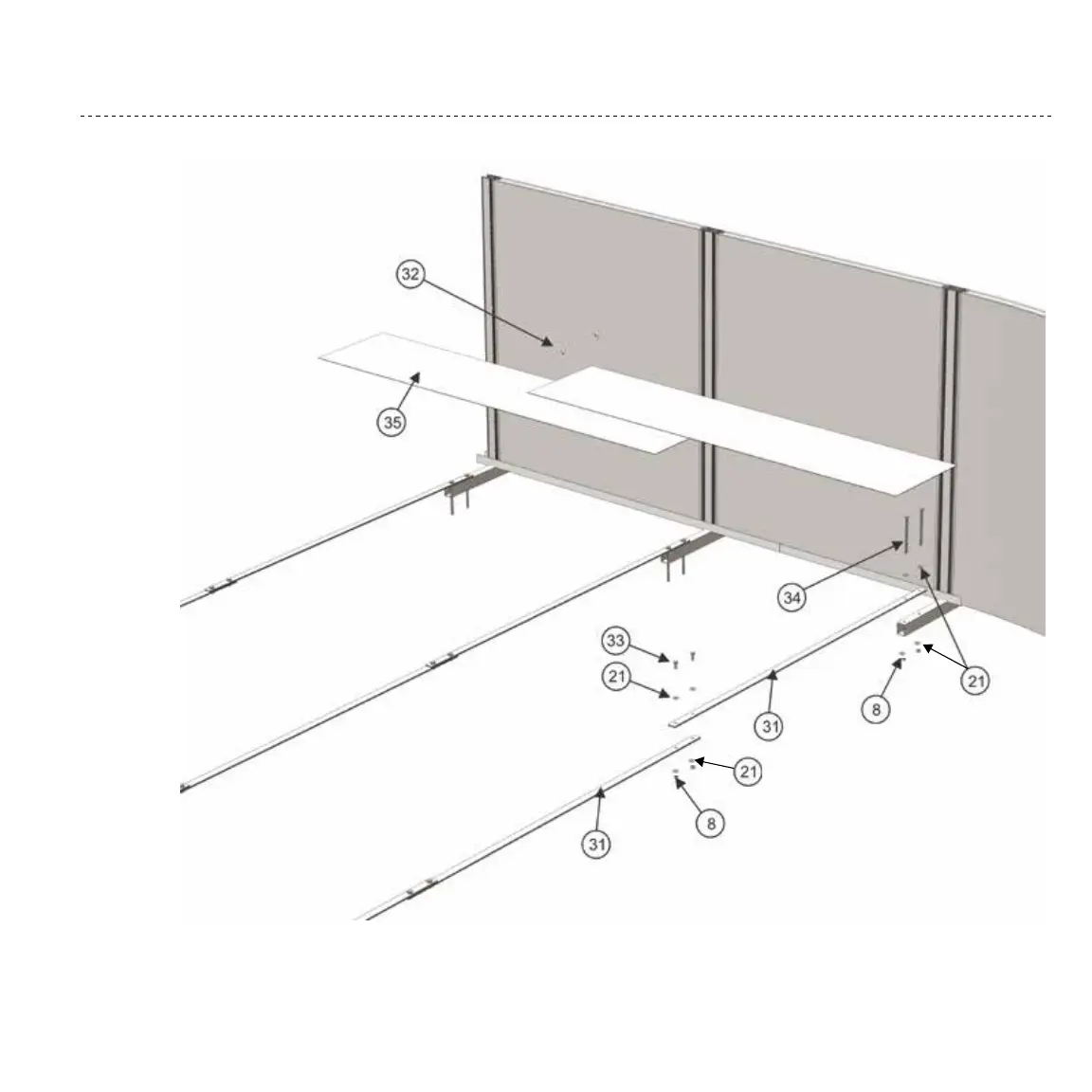 32
35
34
33
21
21
8
31
21
8
31