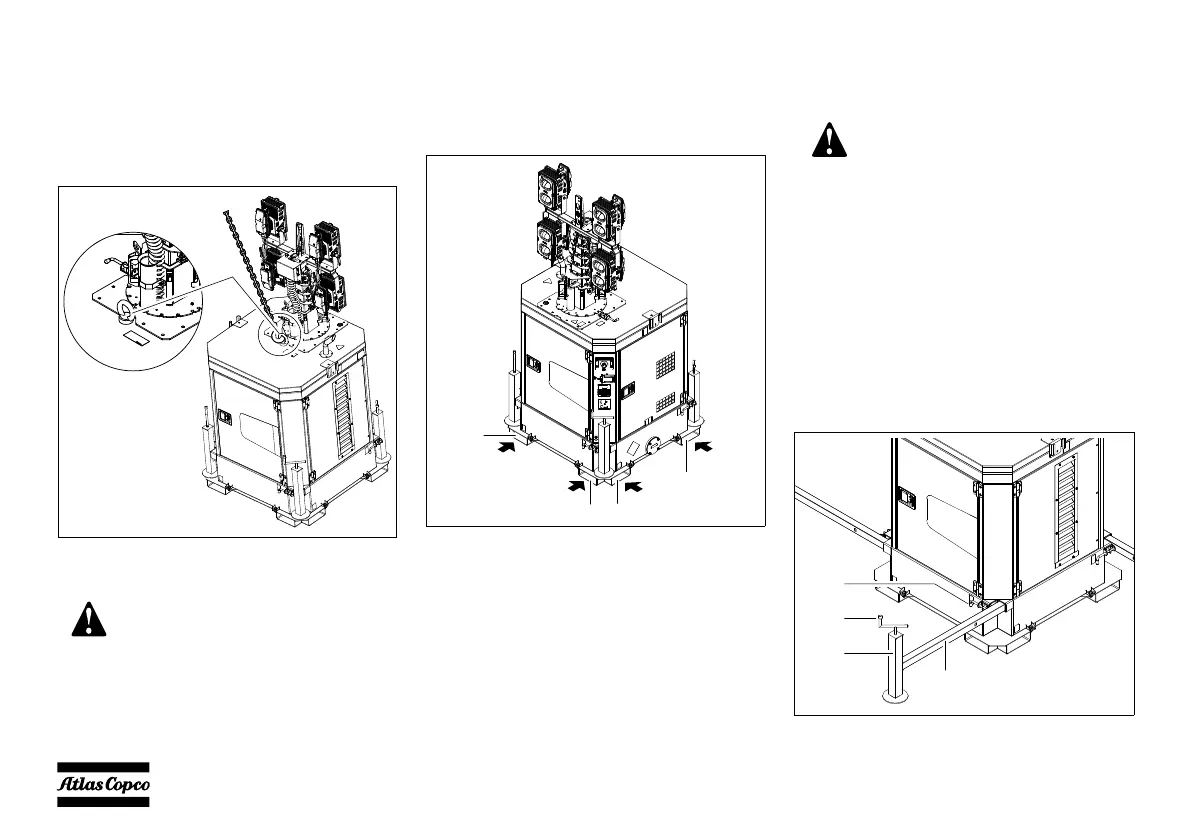 Atlas Copco