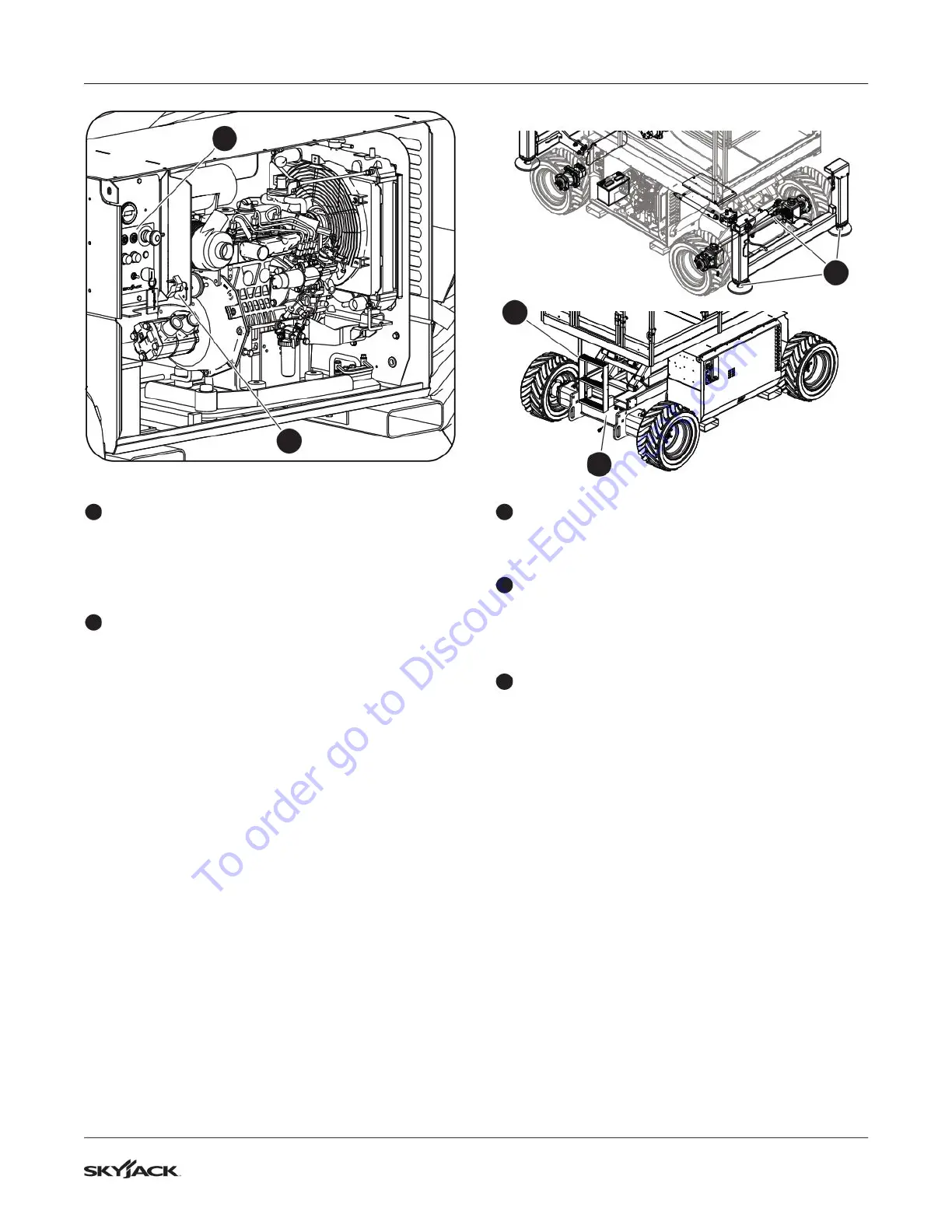 To order go to Discount-Equipment.com

SKYJACK