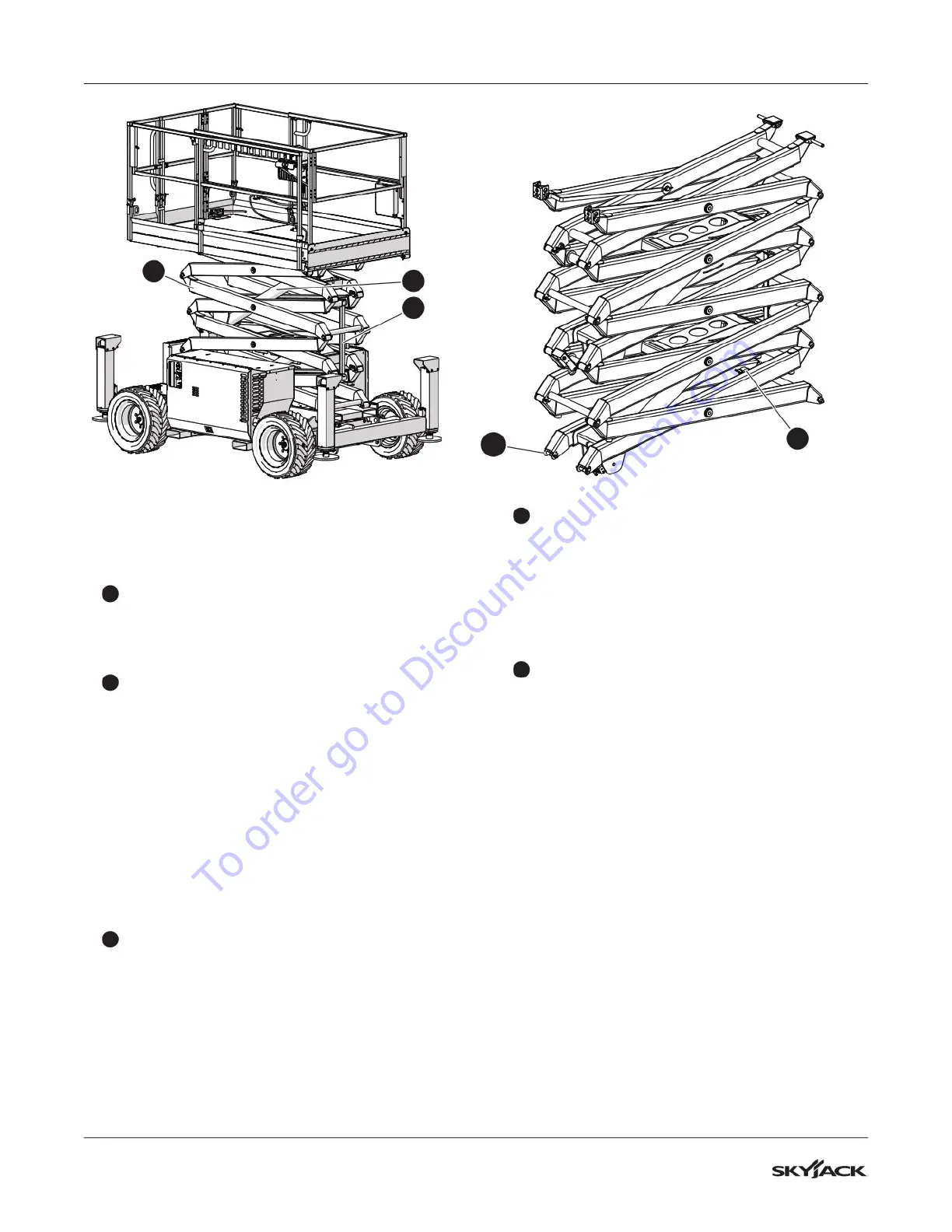 To order go to Discount-Equipment.com

SKYJACK