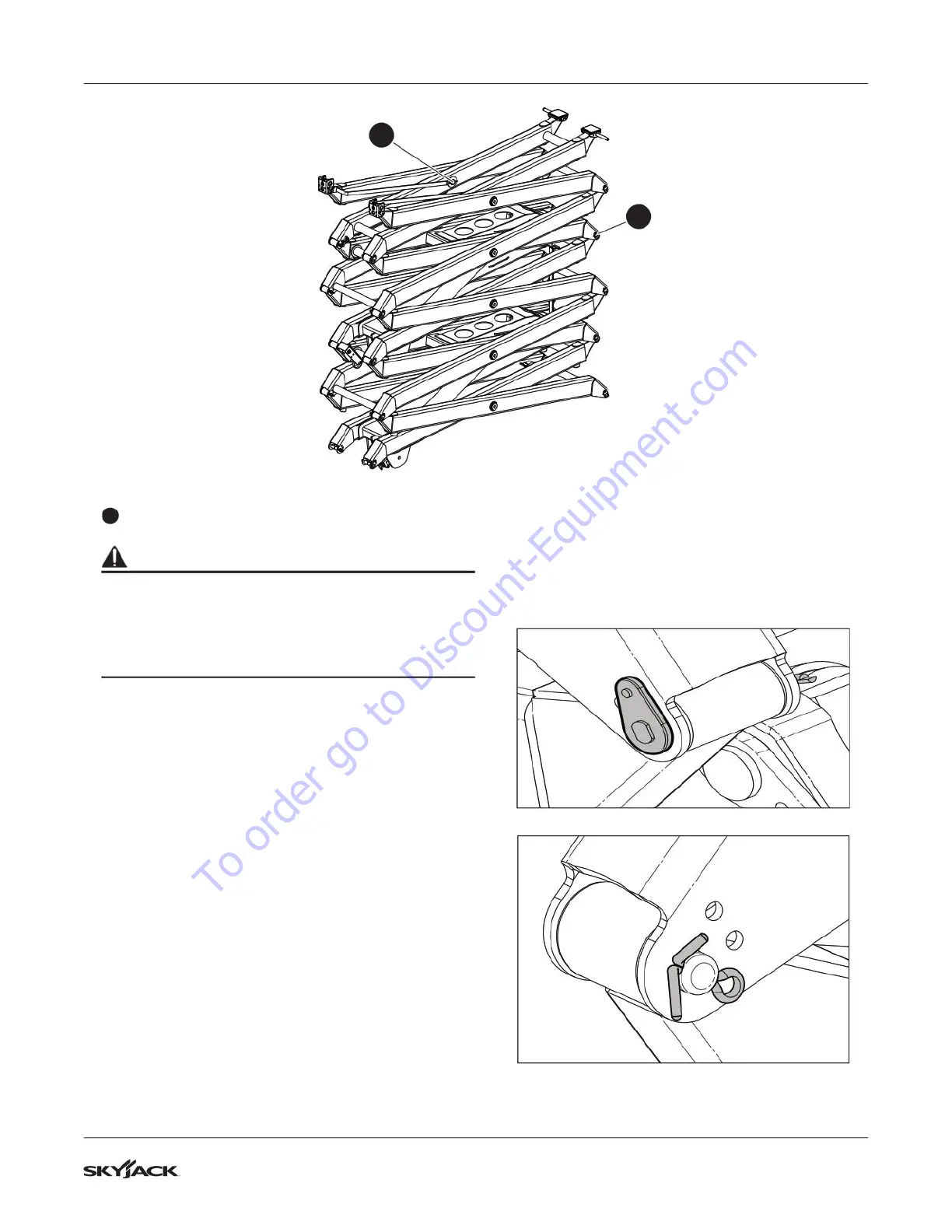 To order go to Discount-Equipment.com

SKYJACK