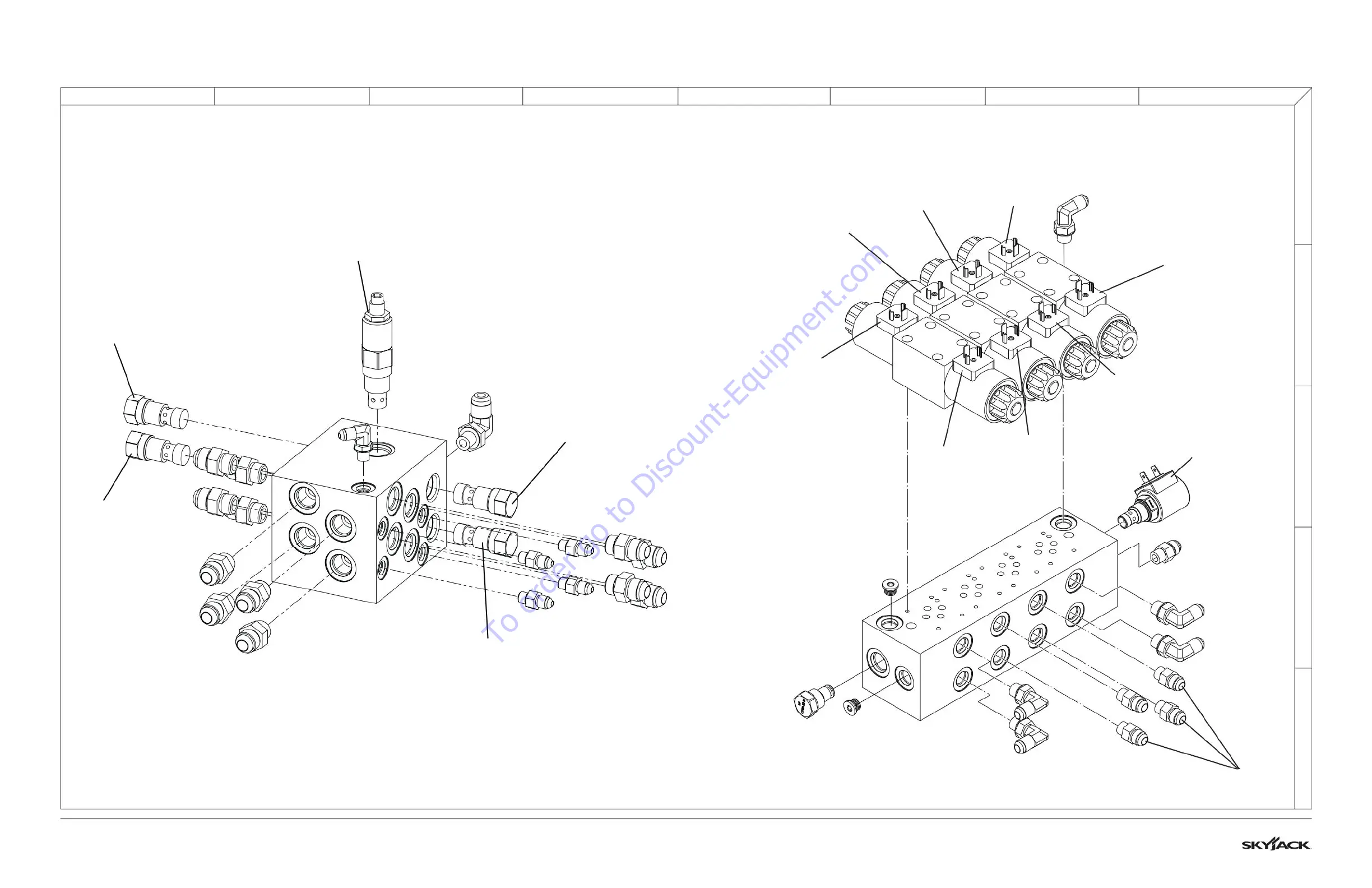 To order go to Discount-Equipment.com

SKYJACK