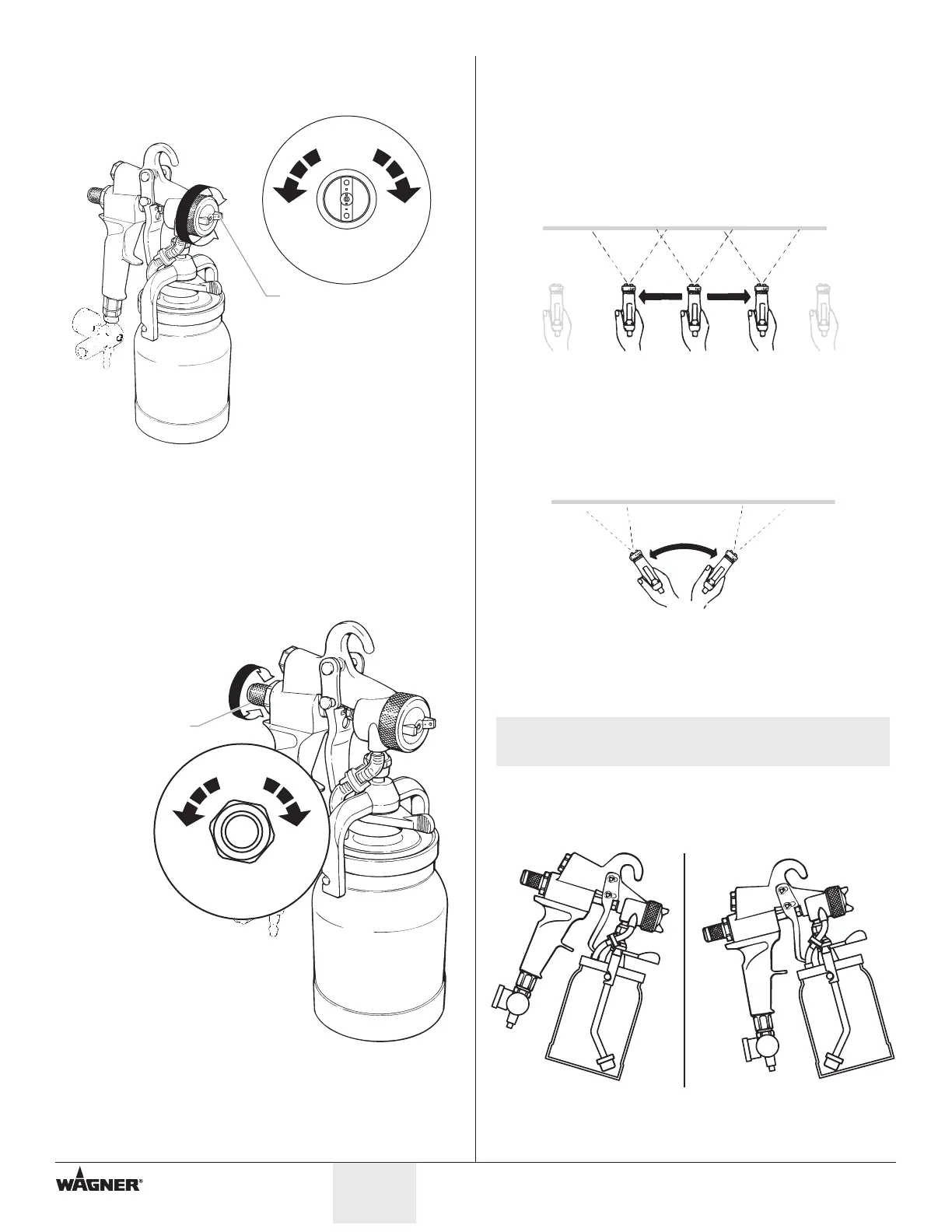 WAGNER®