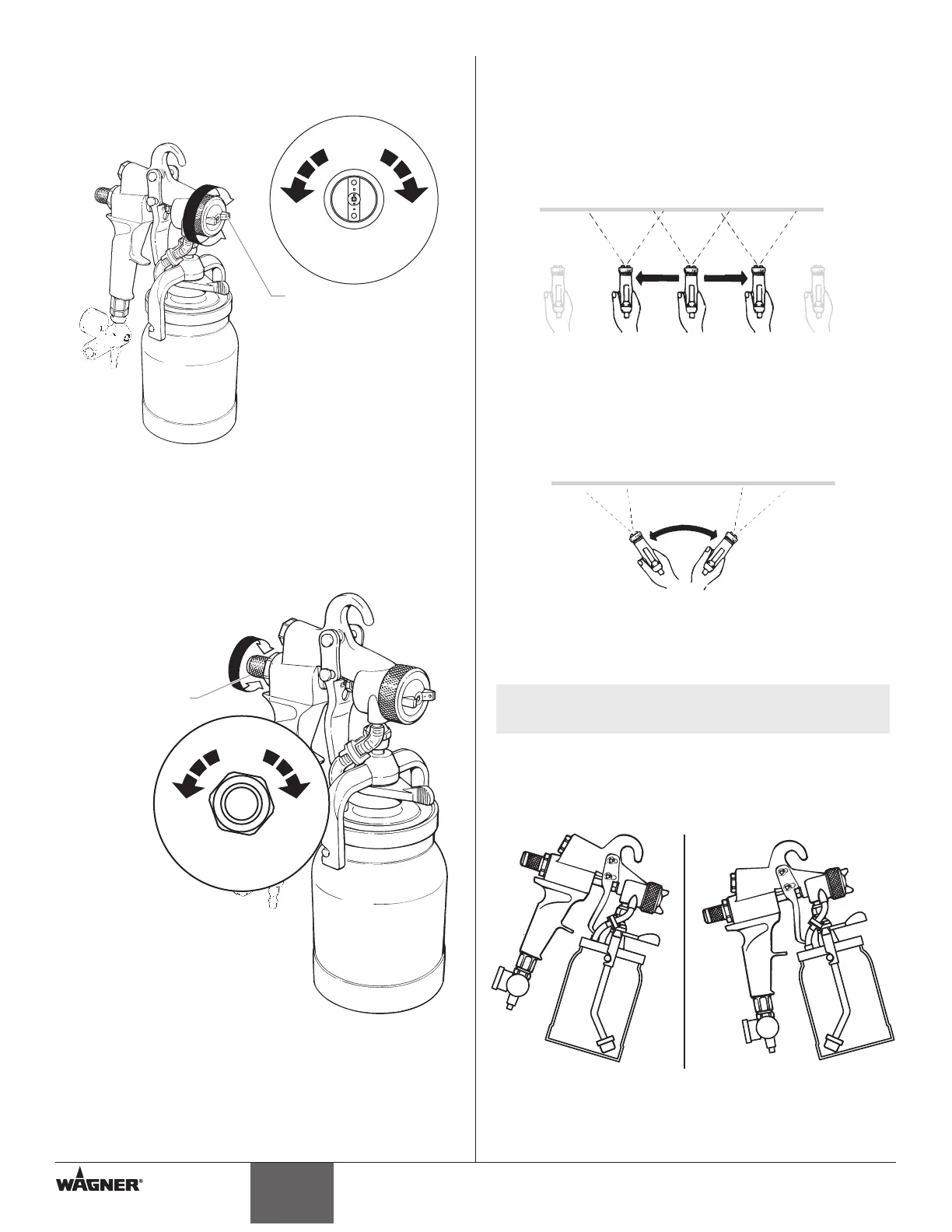 WAGNER®