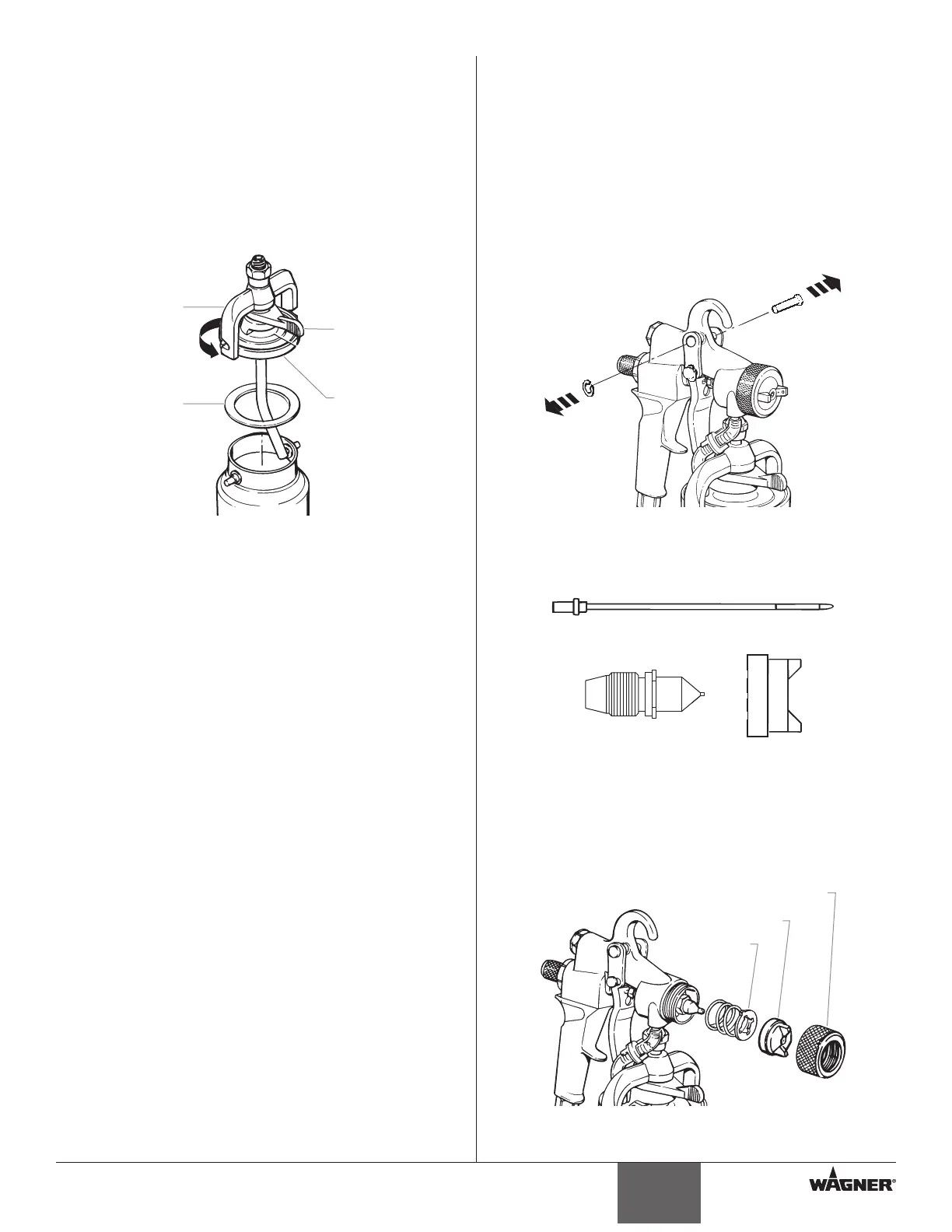 WAGNER®