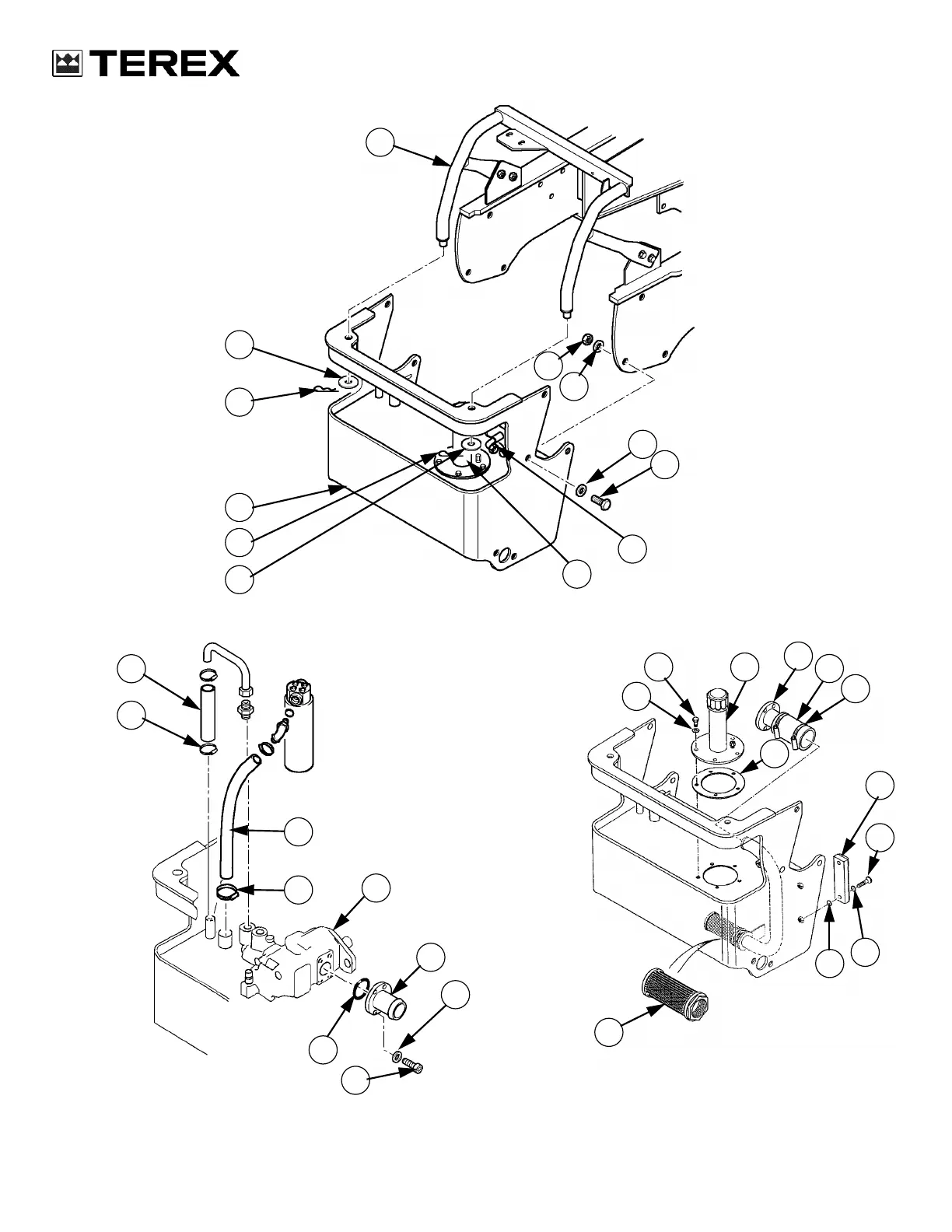 TEREX