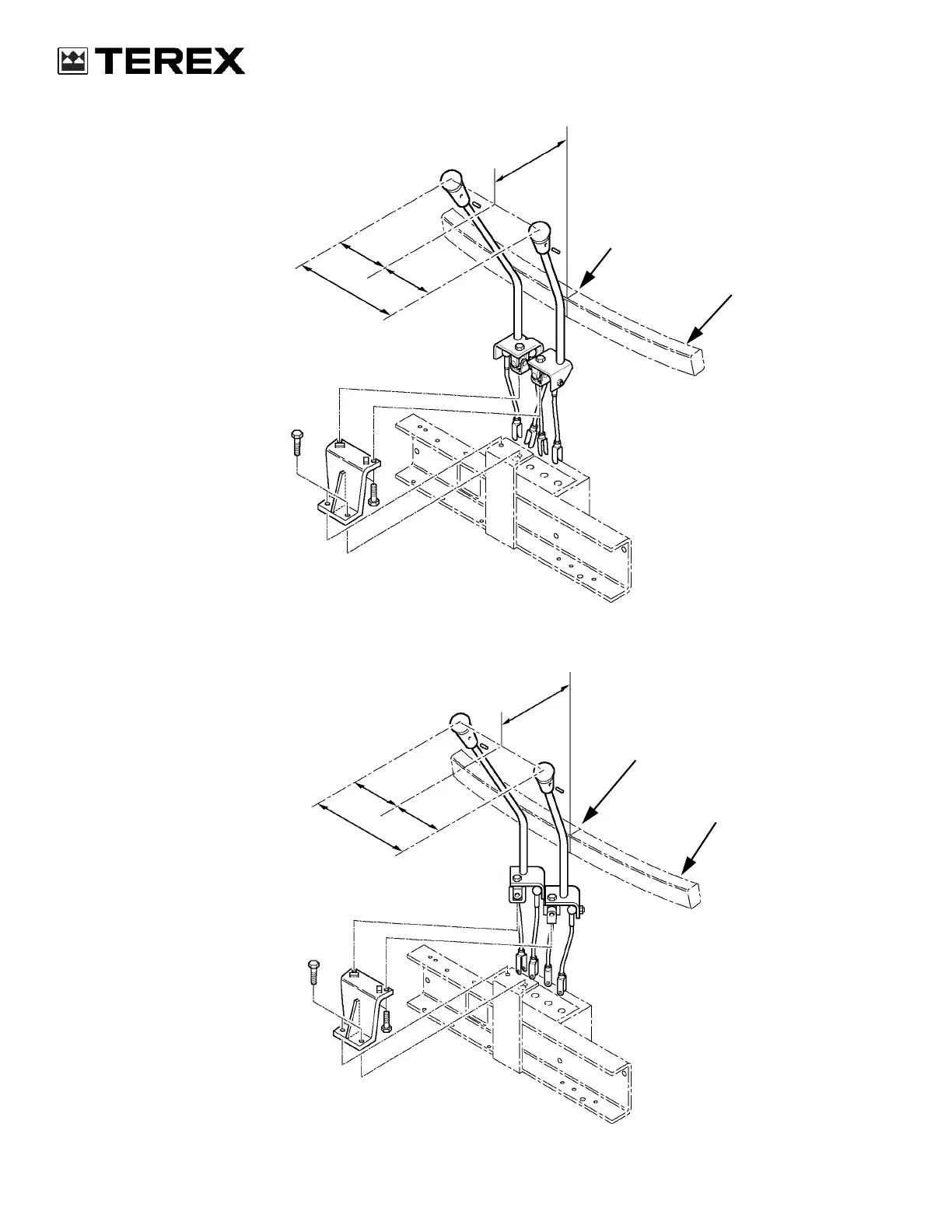 TEREX