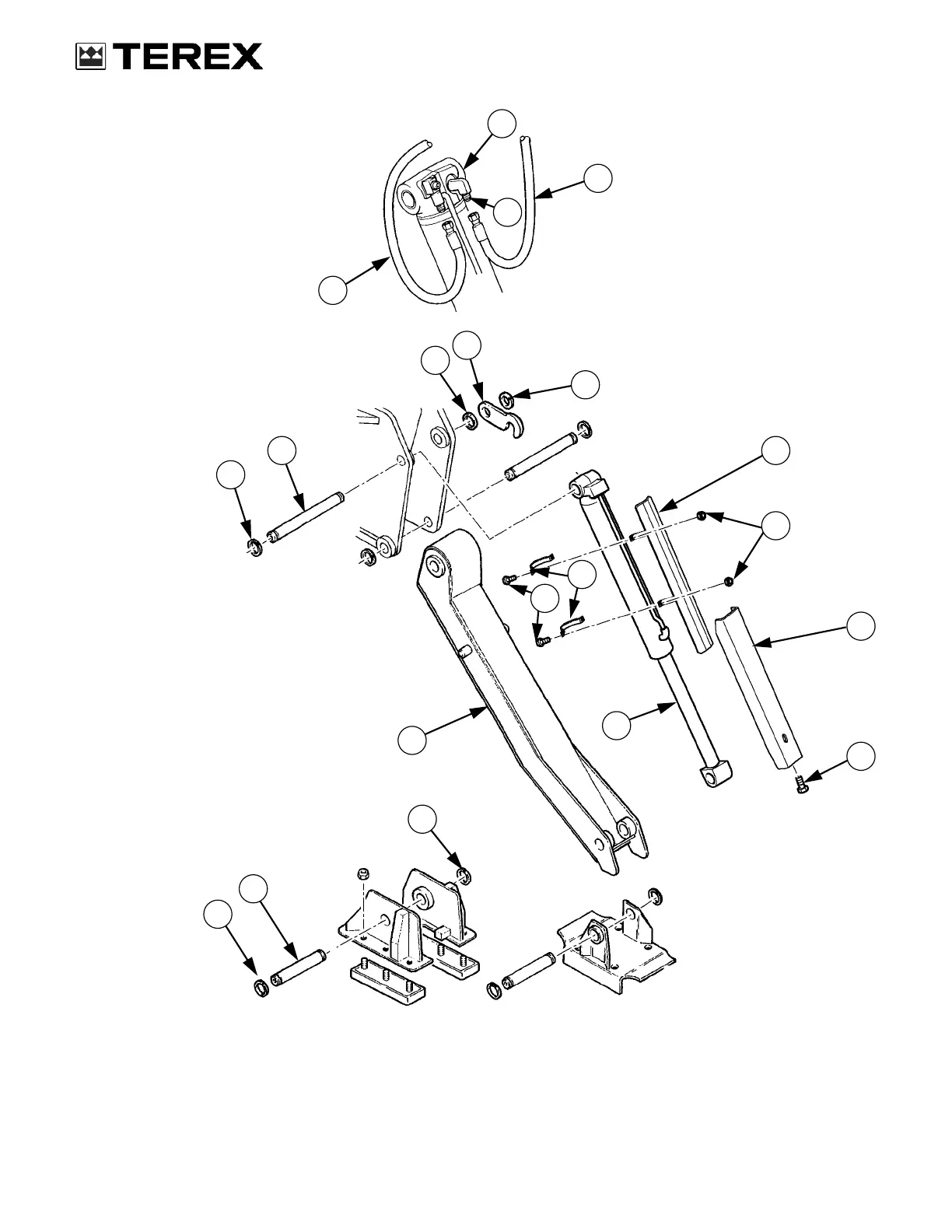 TEREX