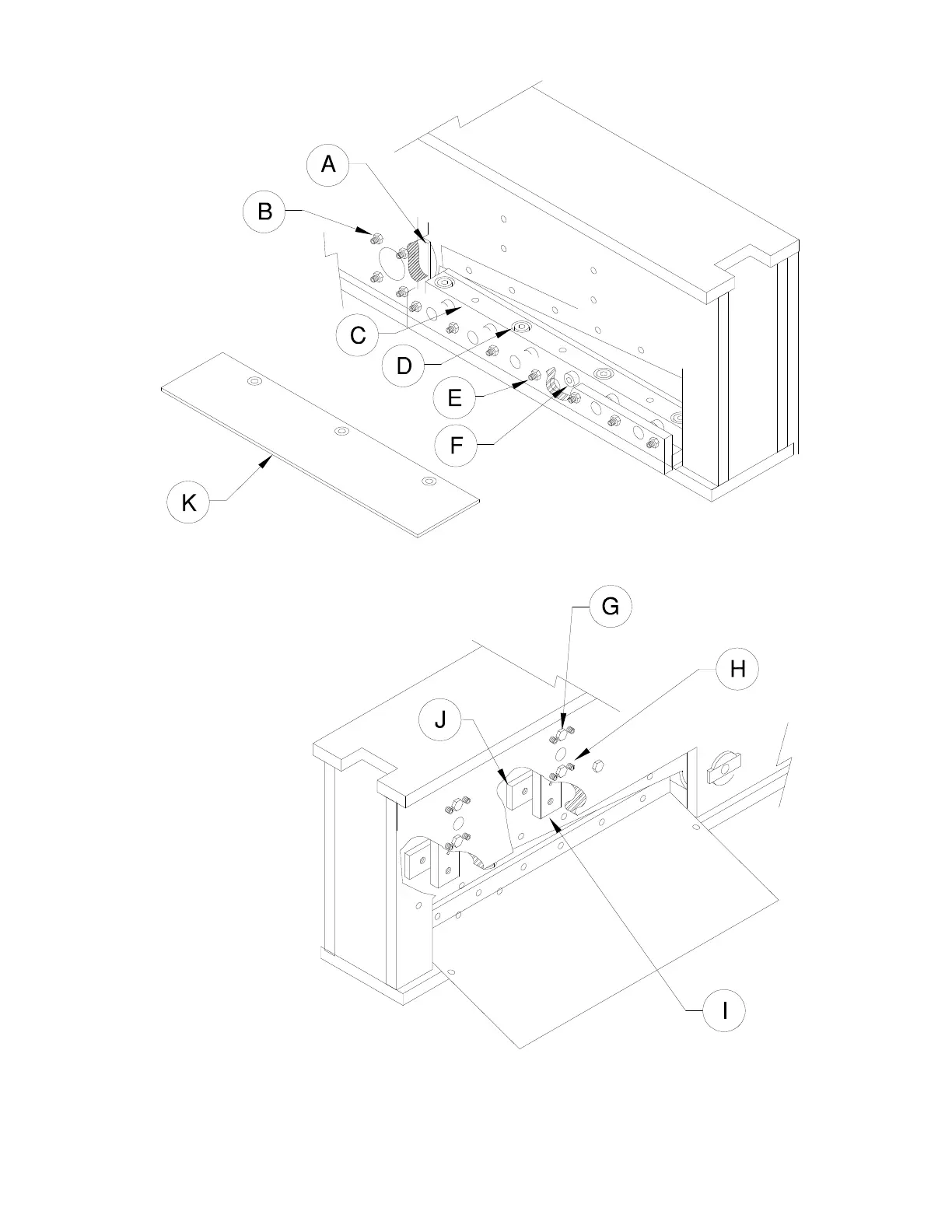 A
B
C
D
E
F
K
G
H
J
I