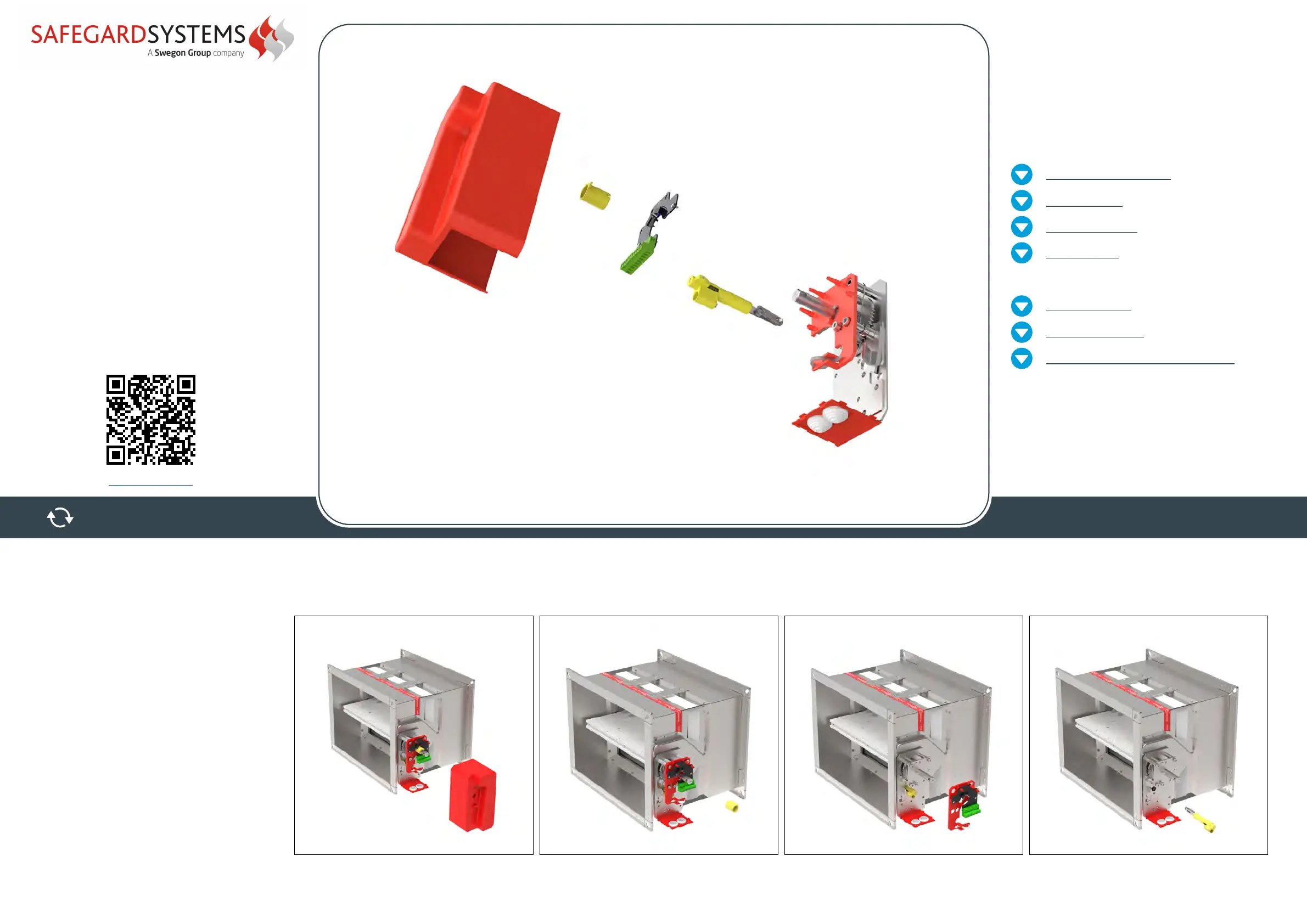 SAFEGARDSYSTEMS
A Swegon Group company