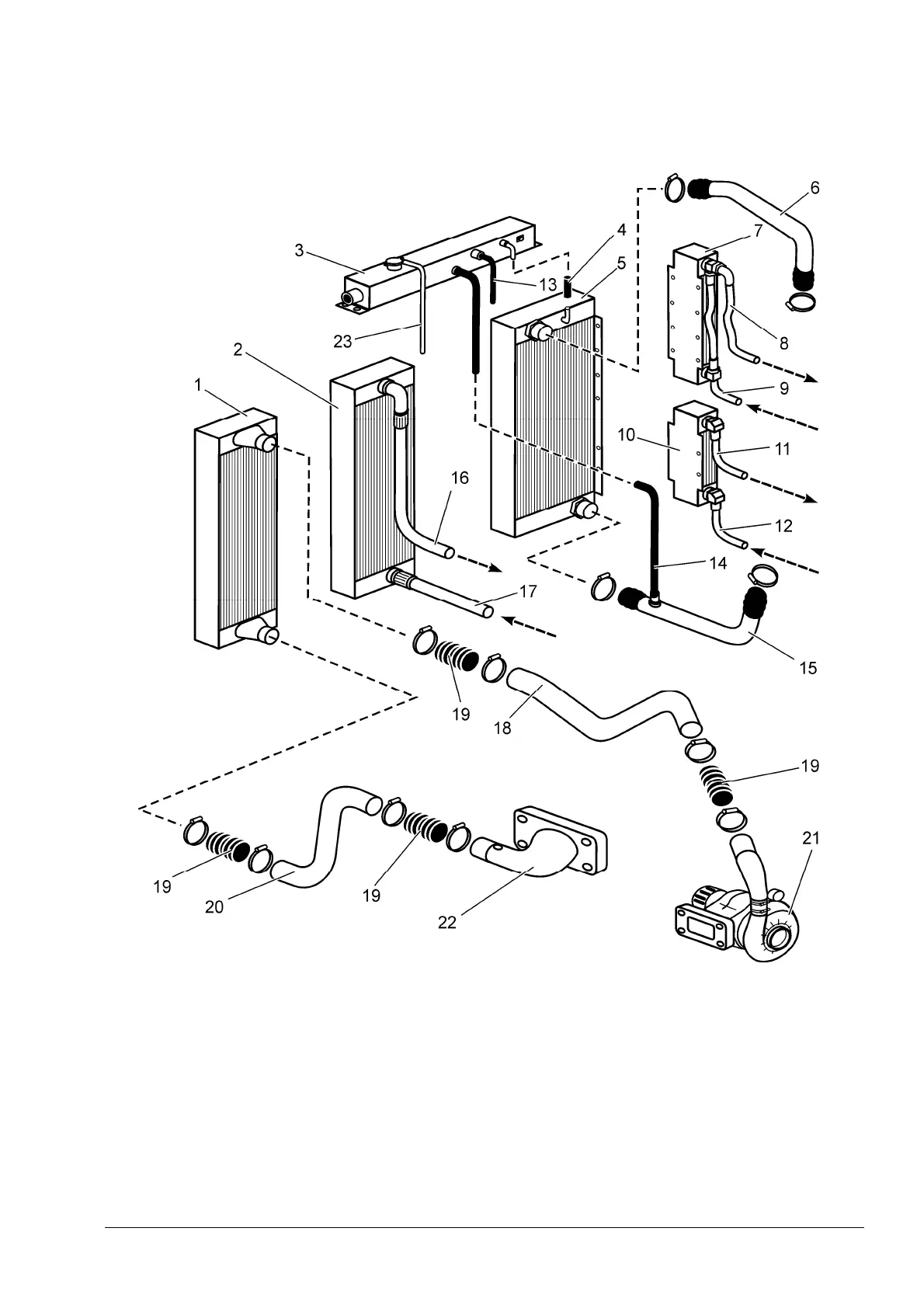 6
4
7
3
5
13
8
23
2
9
1
10
11
16
12
14
17
15
19
18
19
21
19
20
19
22