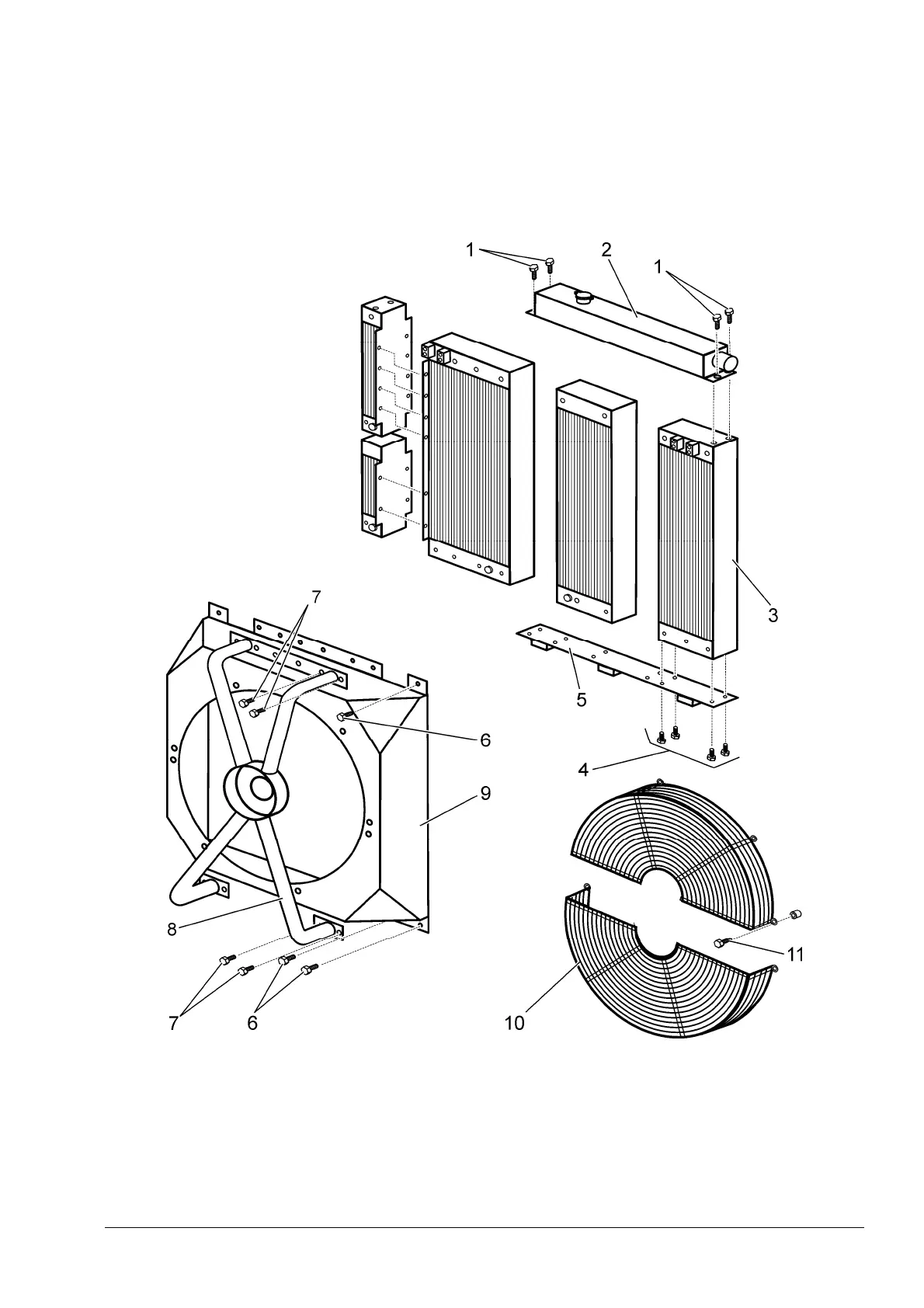 1
2
1
3
7
5
6
4
9
8
11
7
6
10