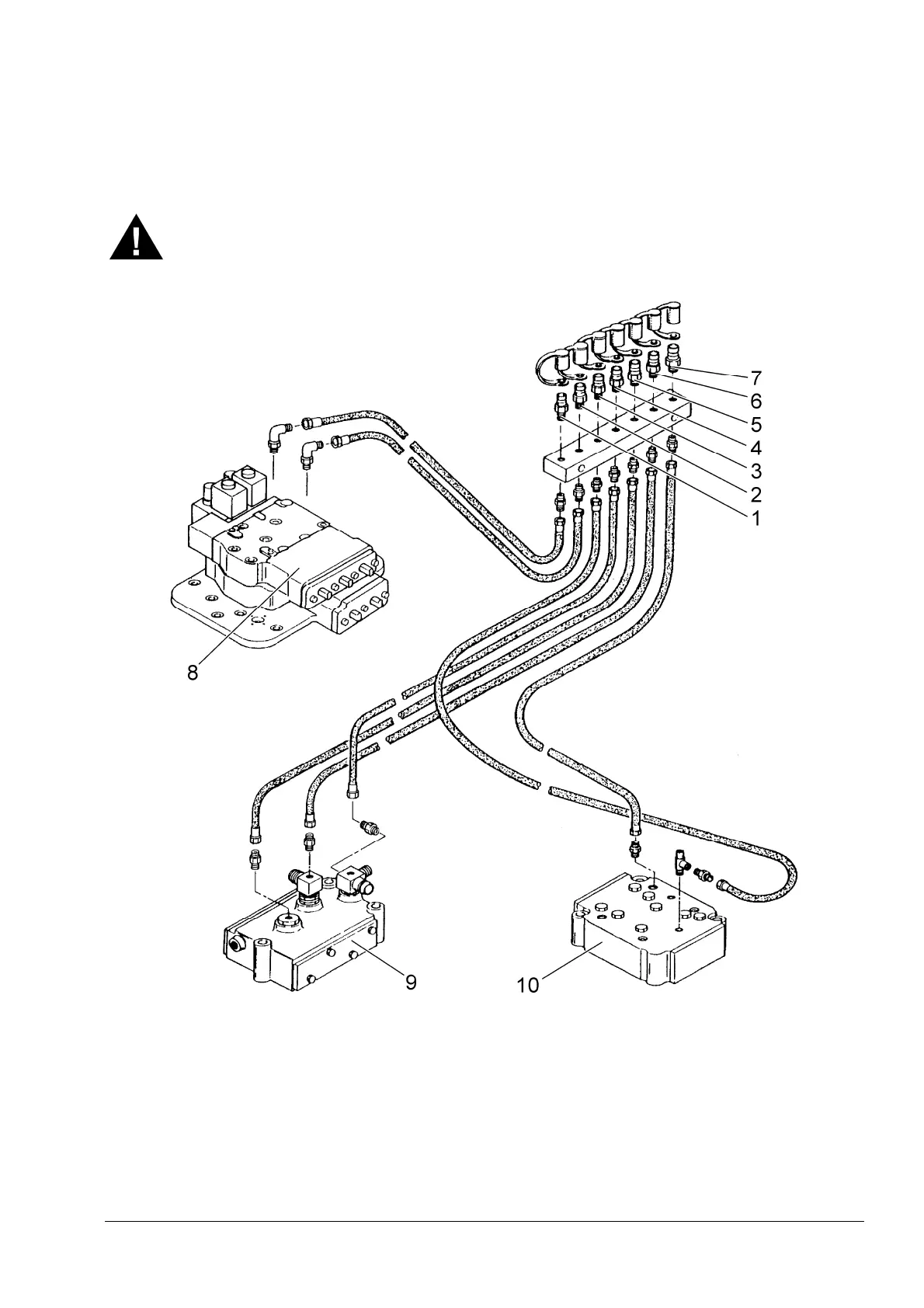 7
6
5
4
3
2
1
8
9
10