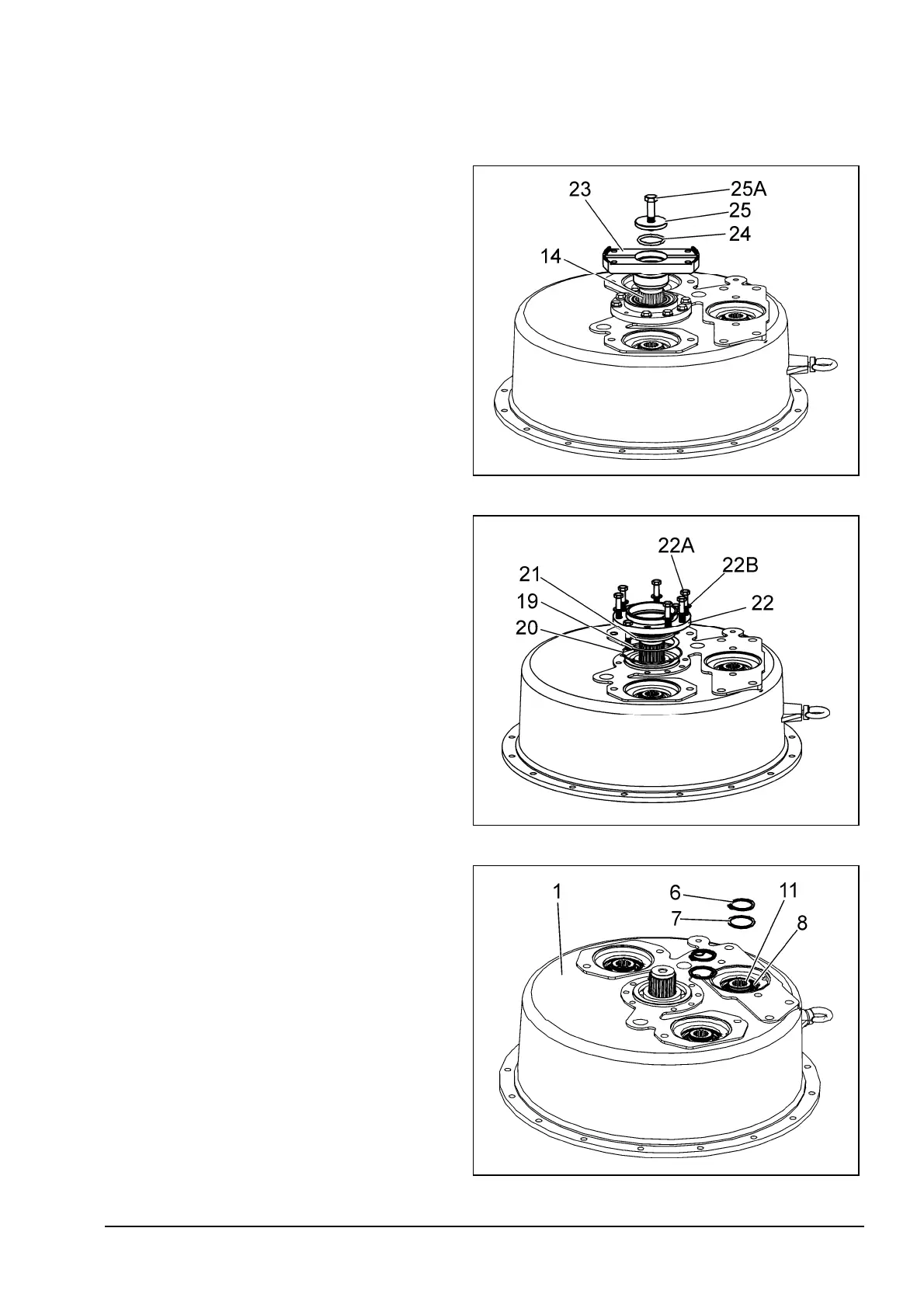 23
25A
25
24
14

22A
22B
21
19
22
20

1
6
11
7
8