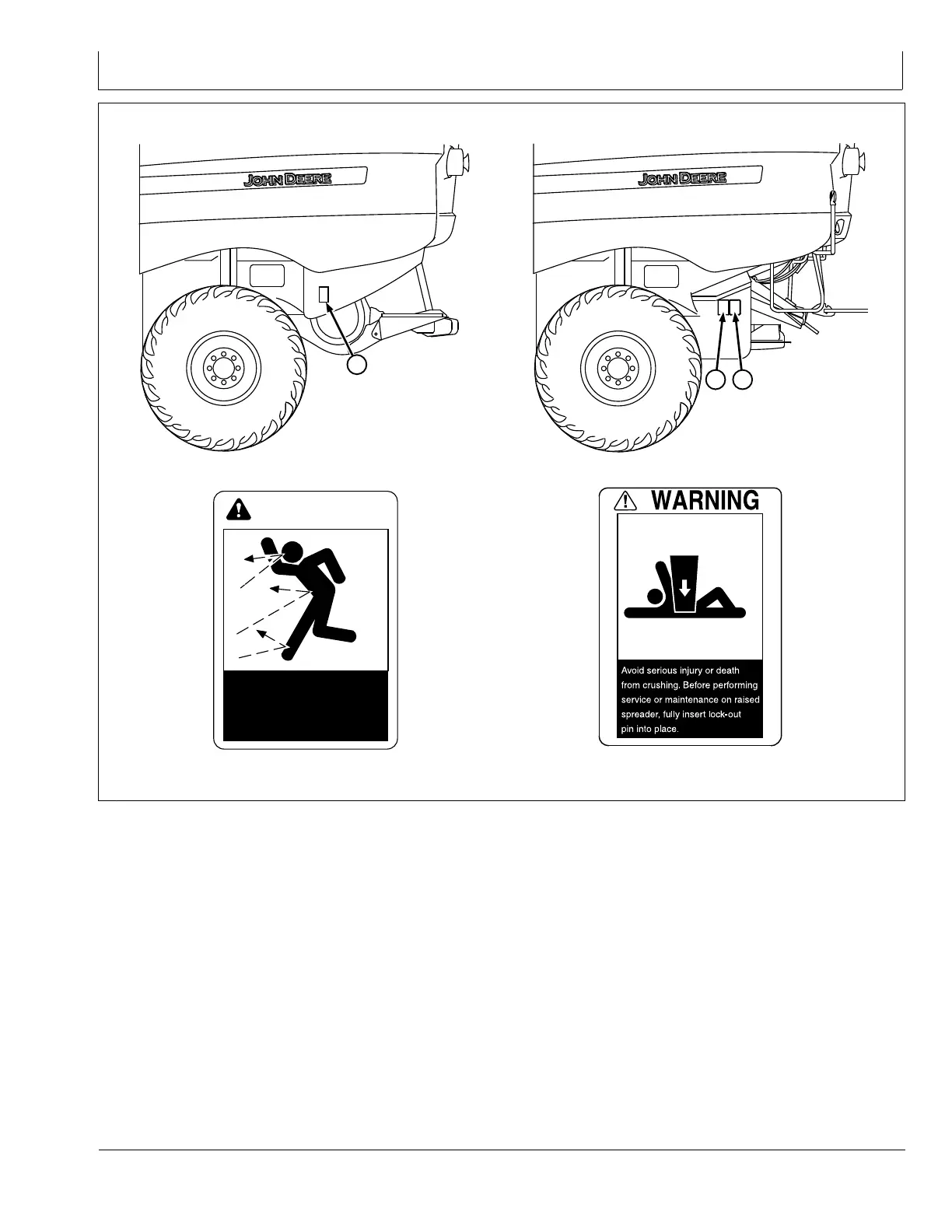 JOHN DEERE

JOHN DEERE

WARNING

Avoid serious injury or death from crushing. Before performing service or maintenance on raised spreader, fully insert lock-out pin into place.