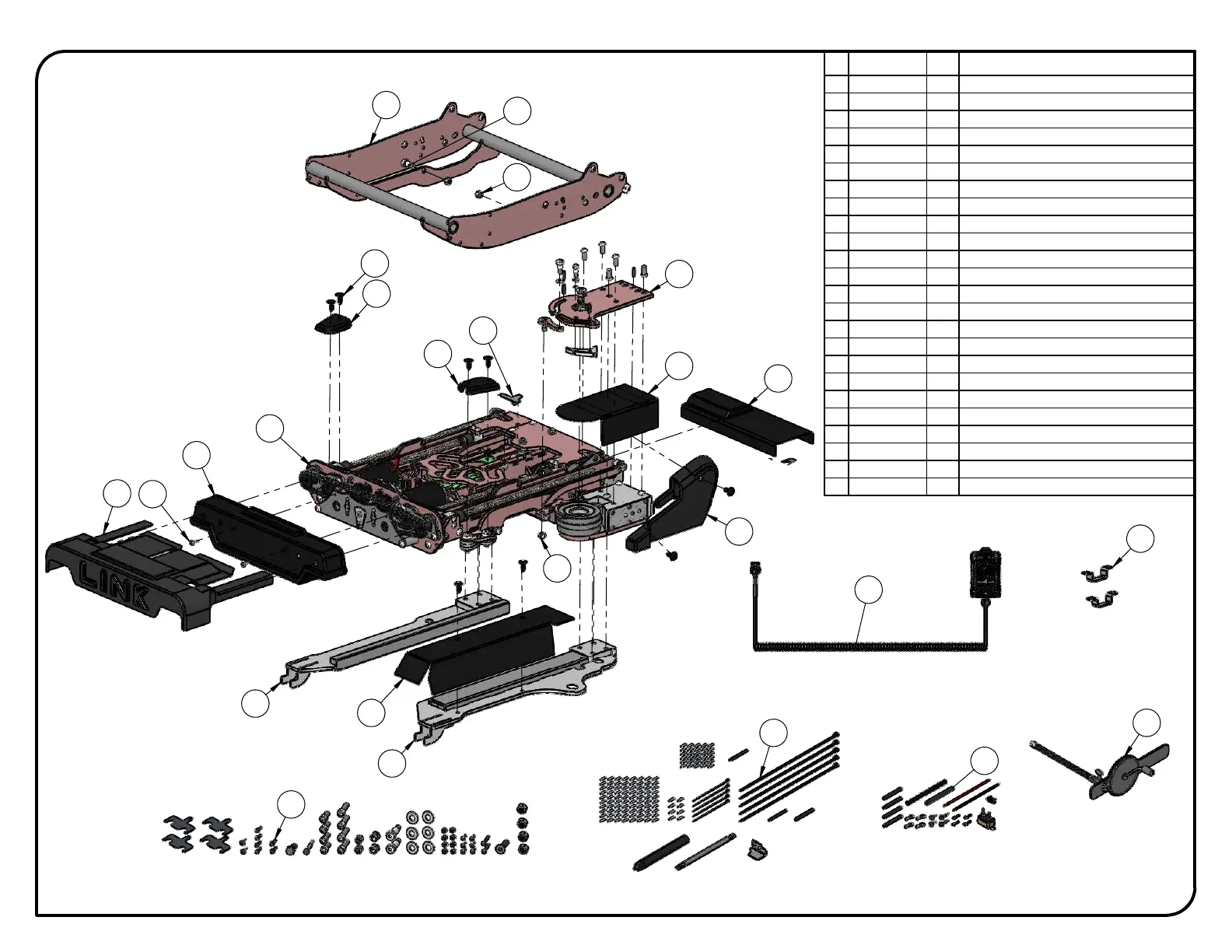 LINK