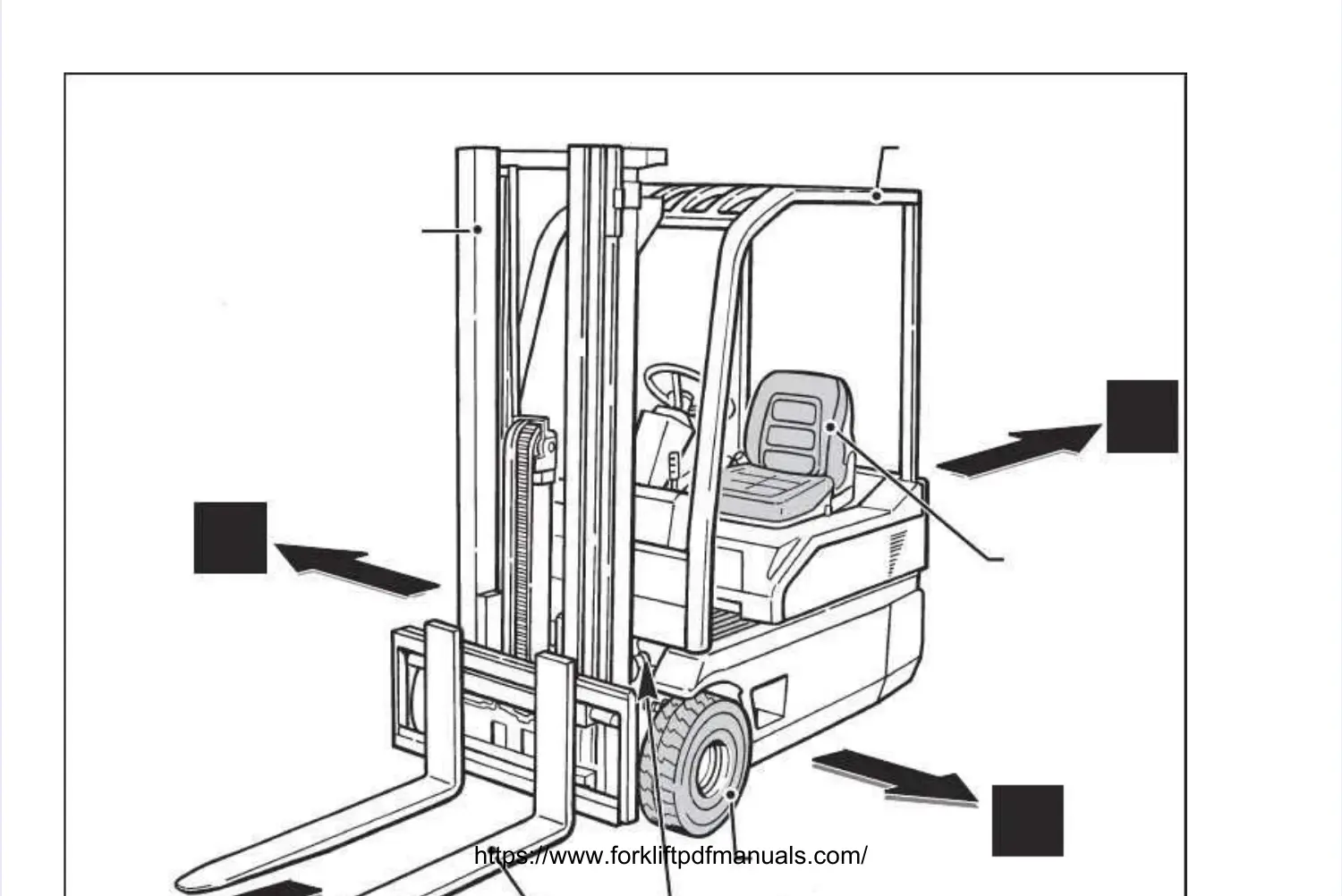 https://www.forkliftpdfmanuals.com/