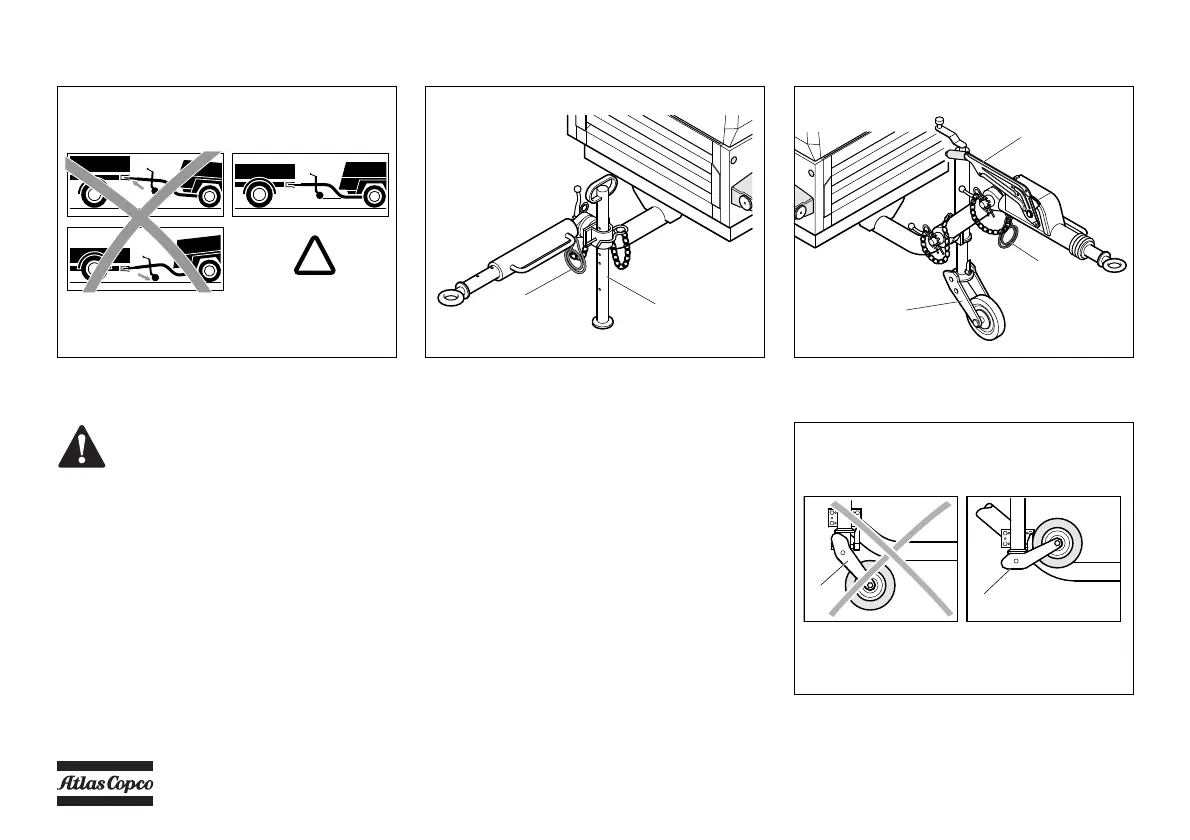 Atlas Copco