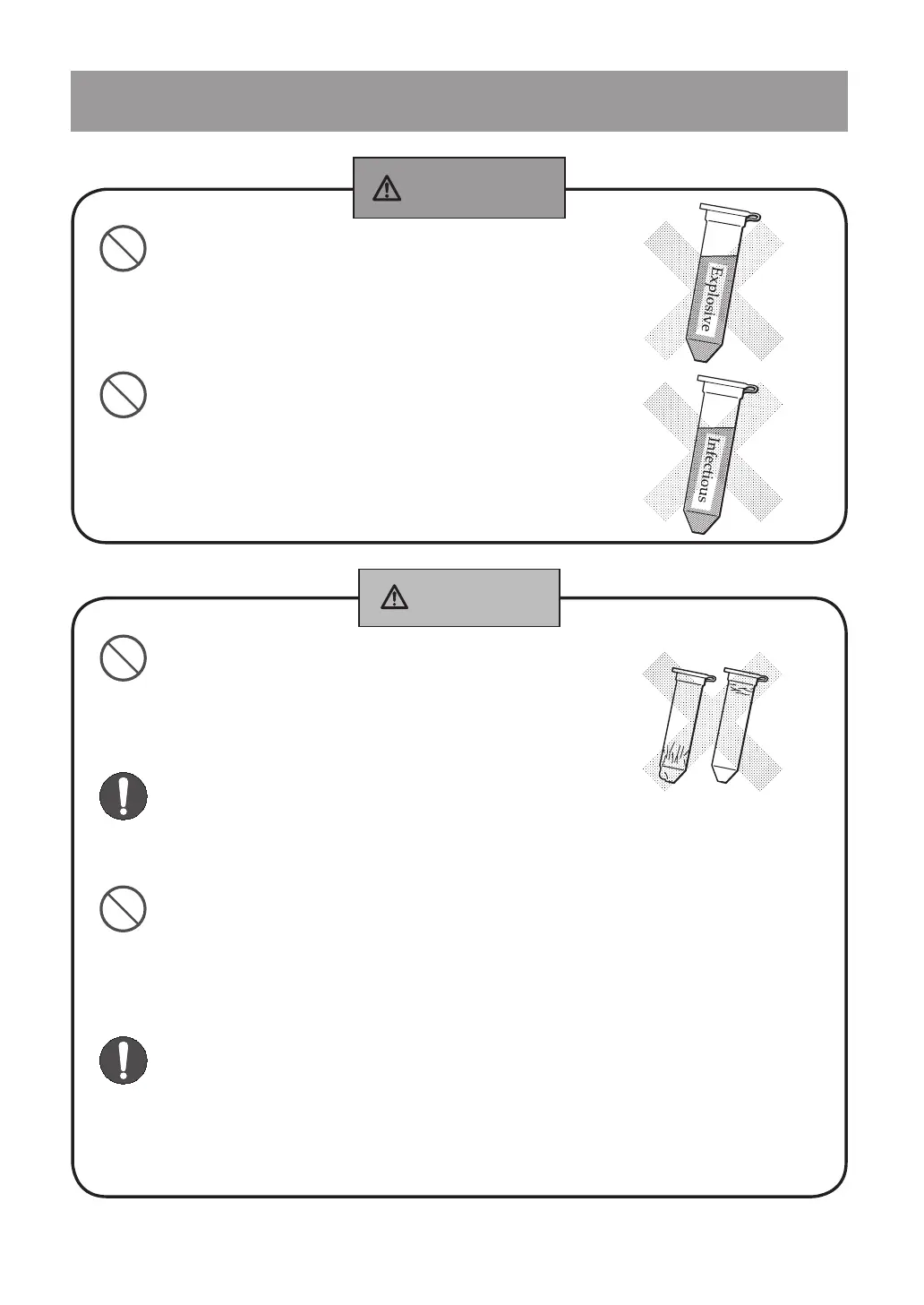 Explosive

Infectious