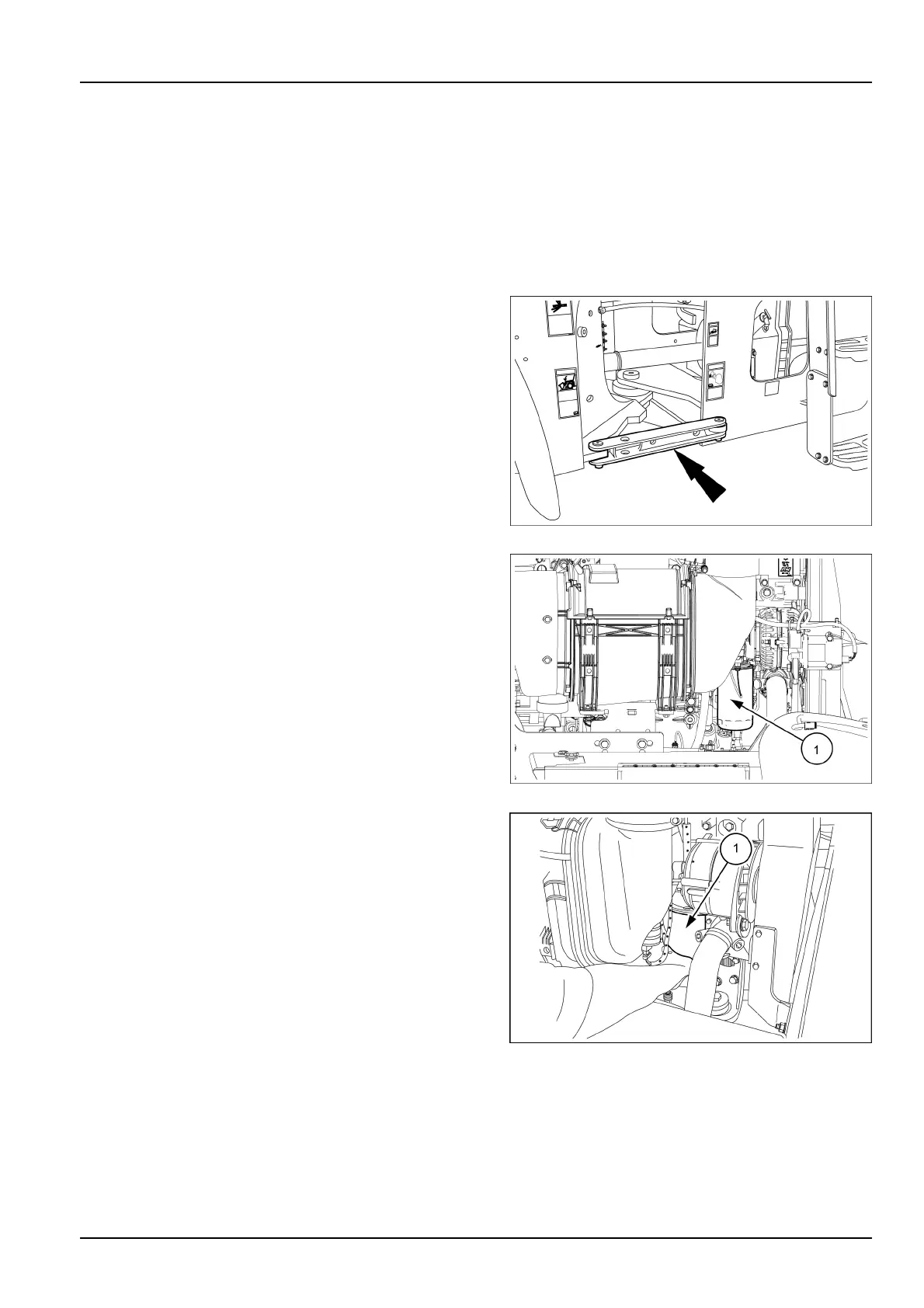 1

1