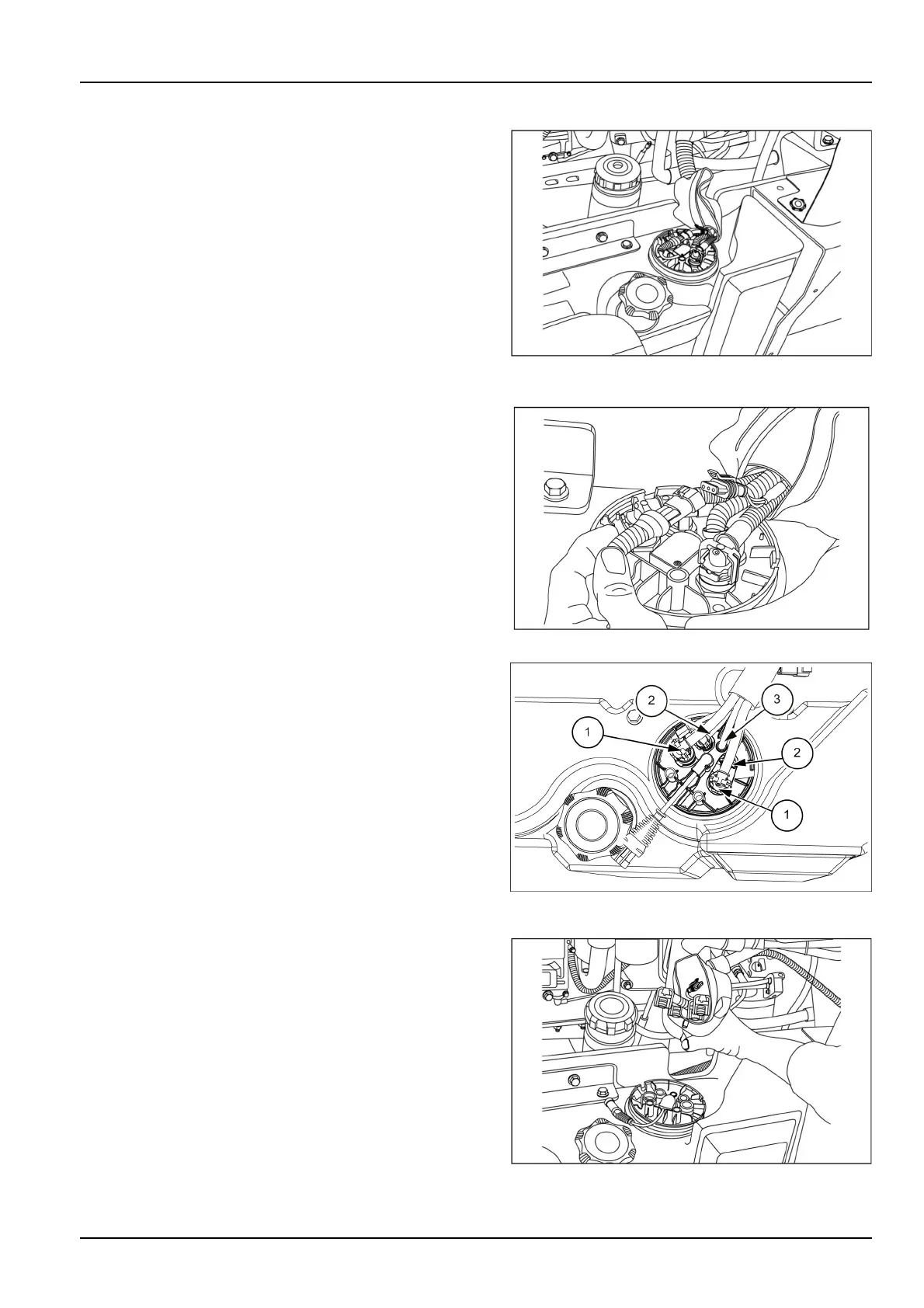 2
3
1
2
1