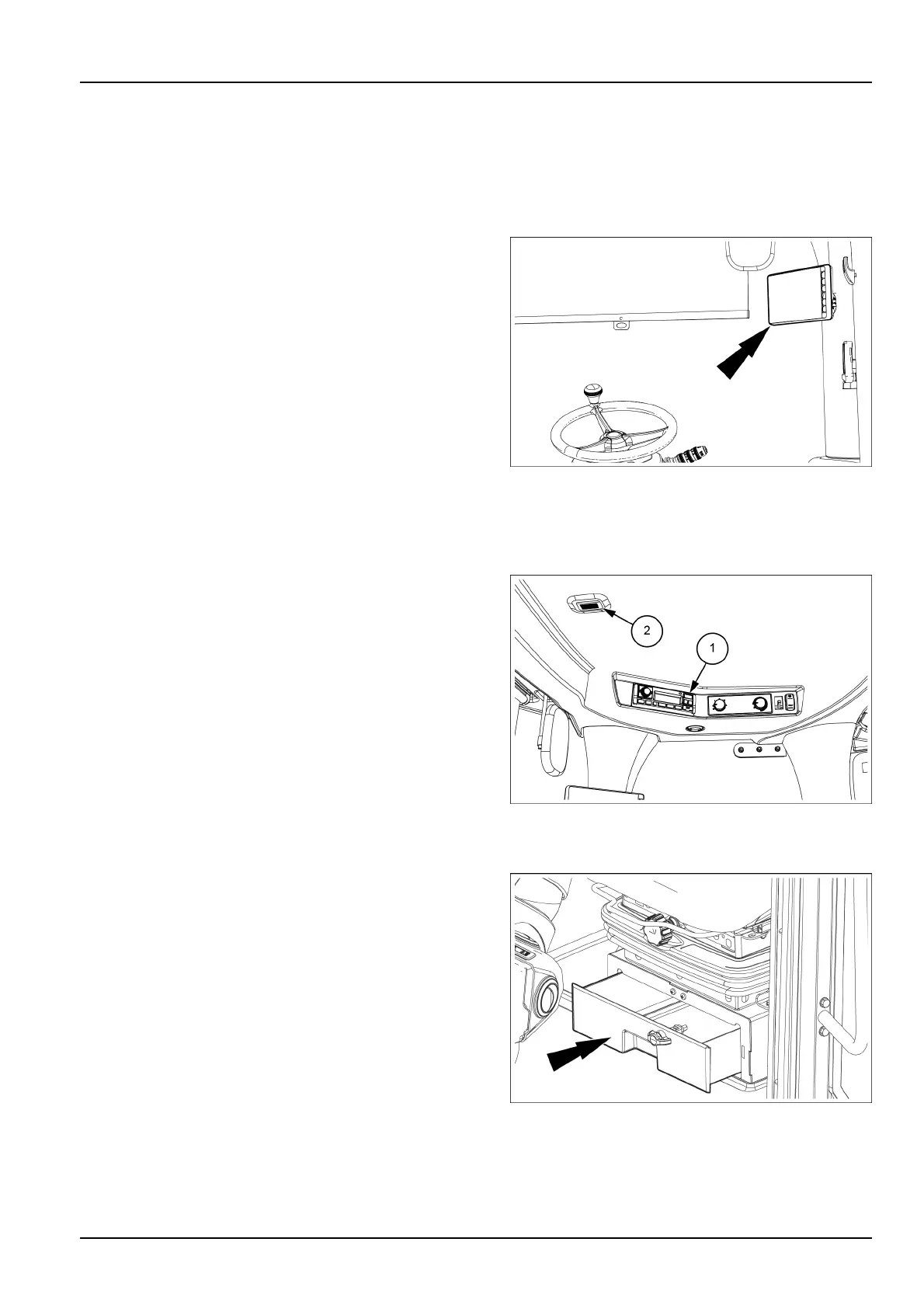 2

1