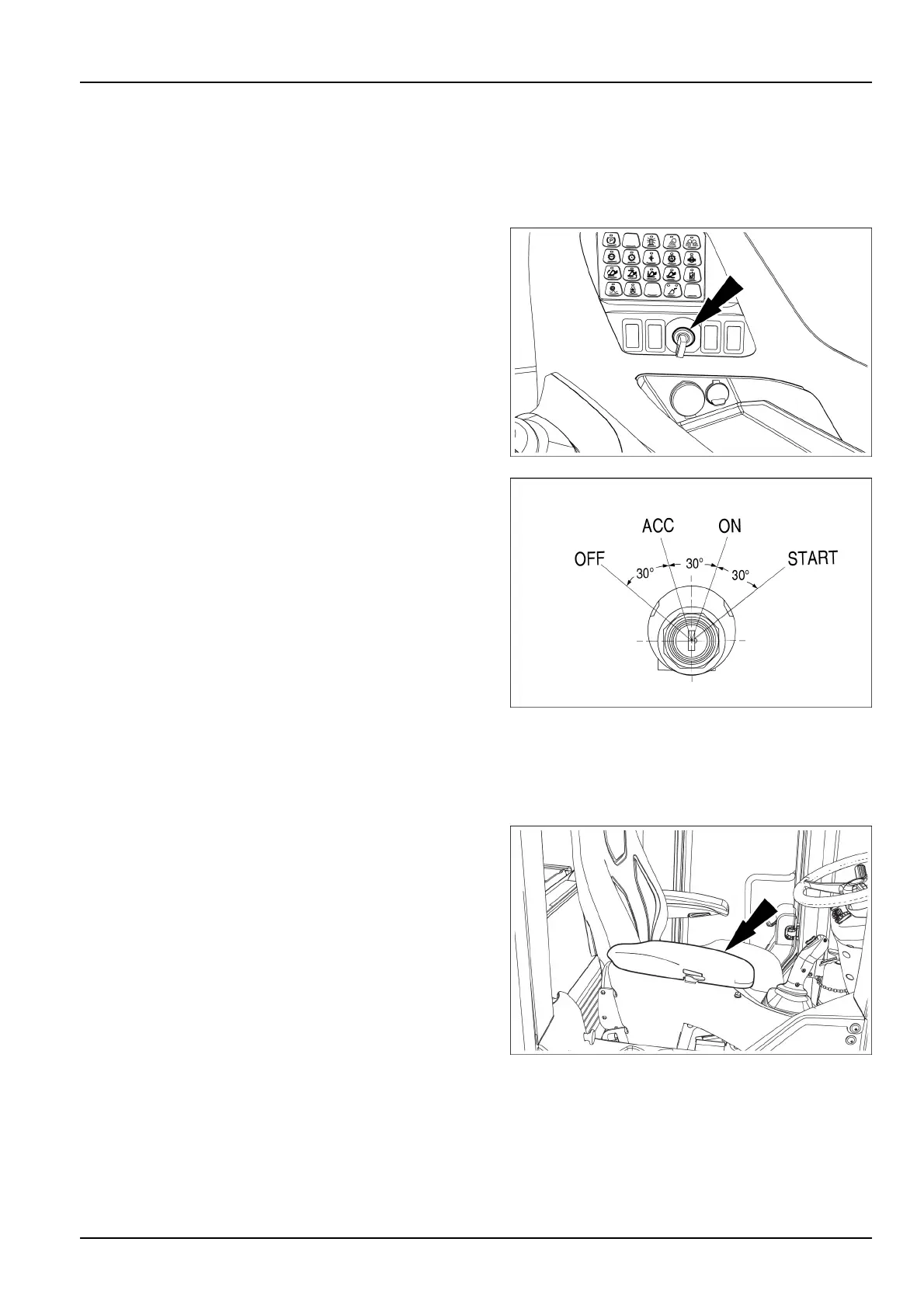 ACC
ON
OFF
START
30°
30°
30°