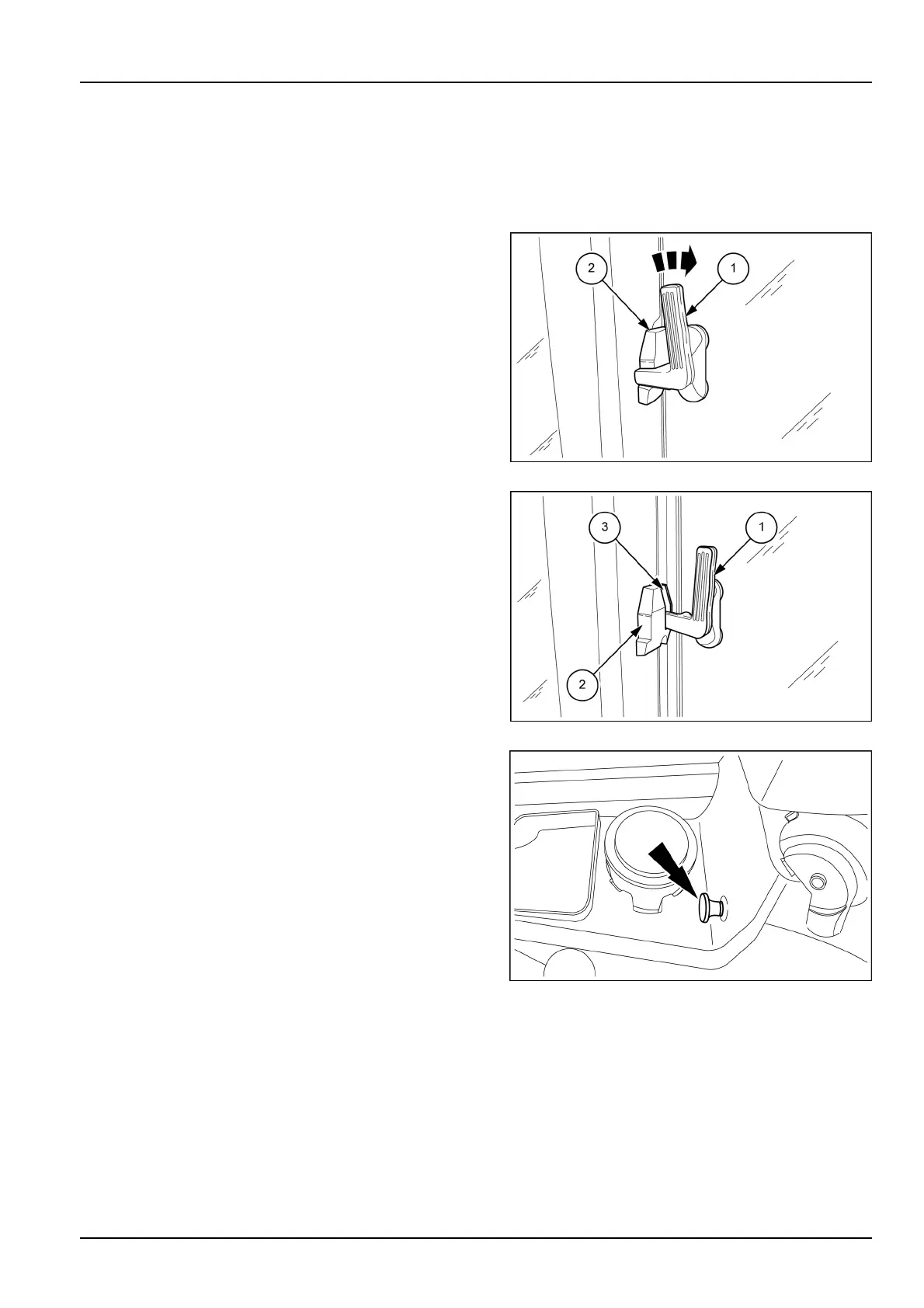 2

1

3

1

2