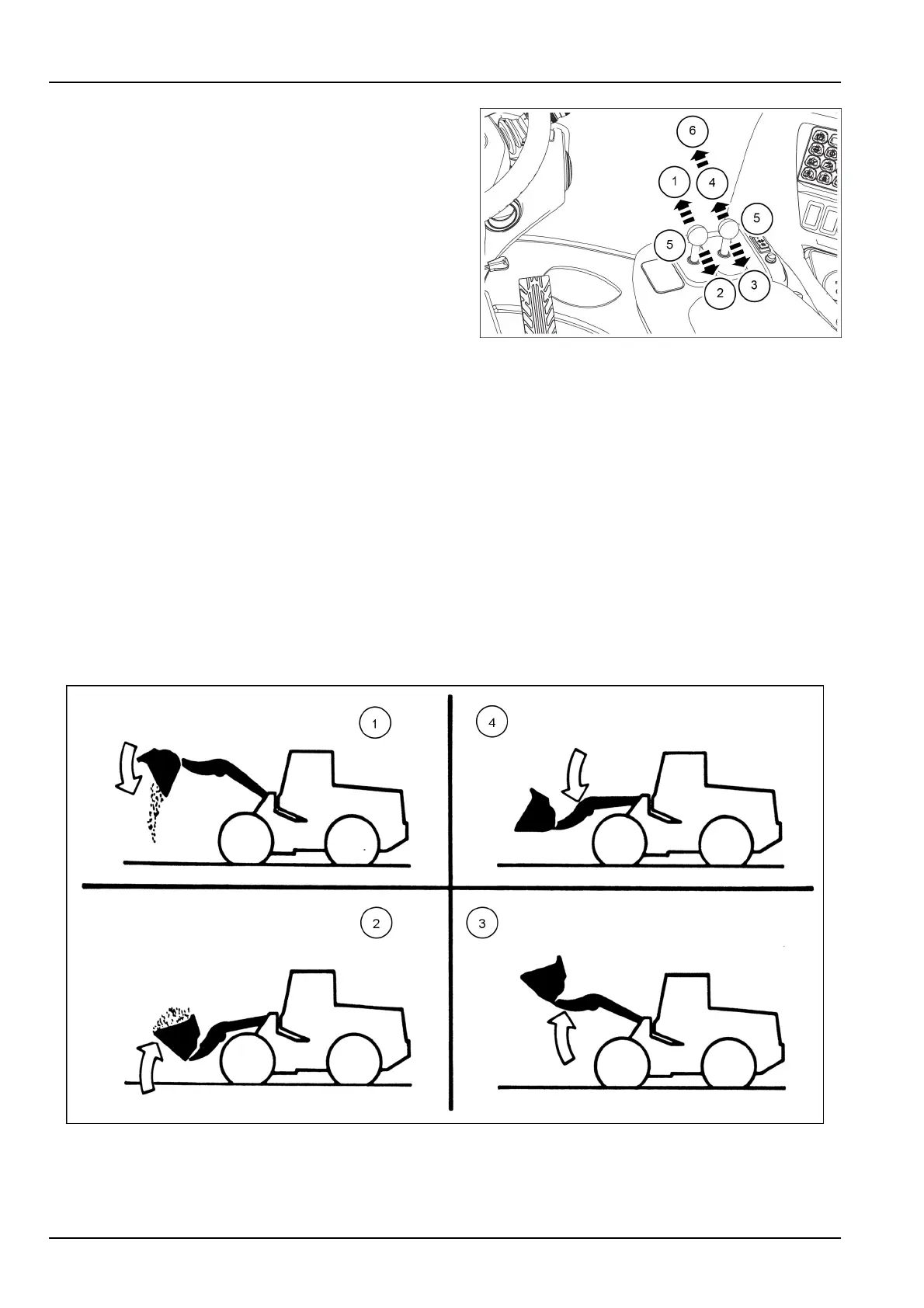 6

1

4

5

5

2

3

1

4

2

3