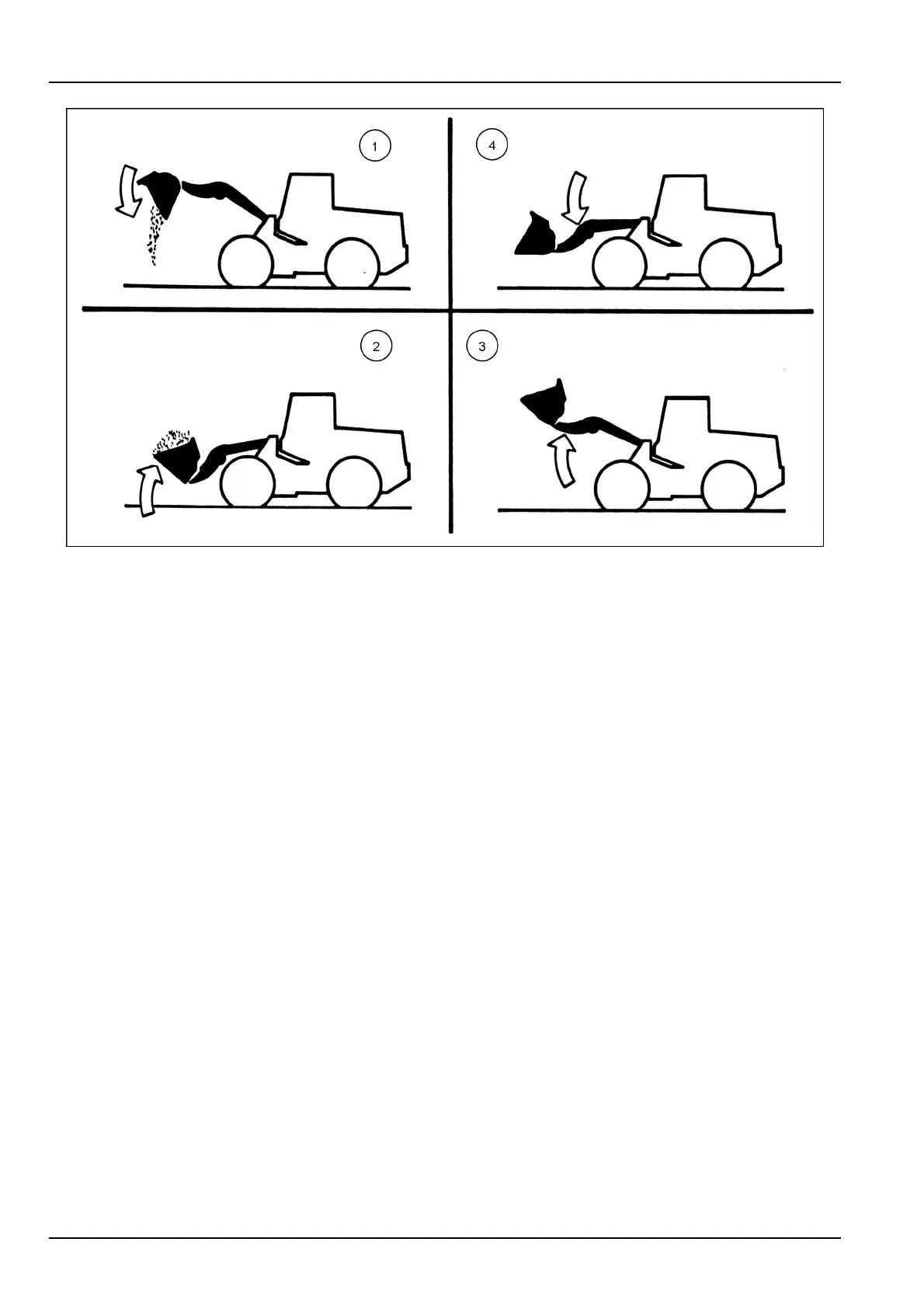 1

4

2

3