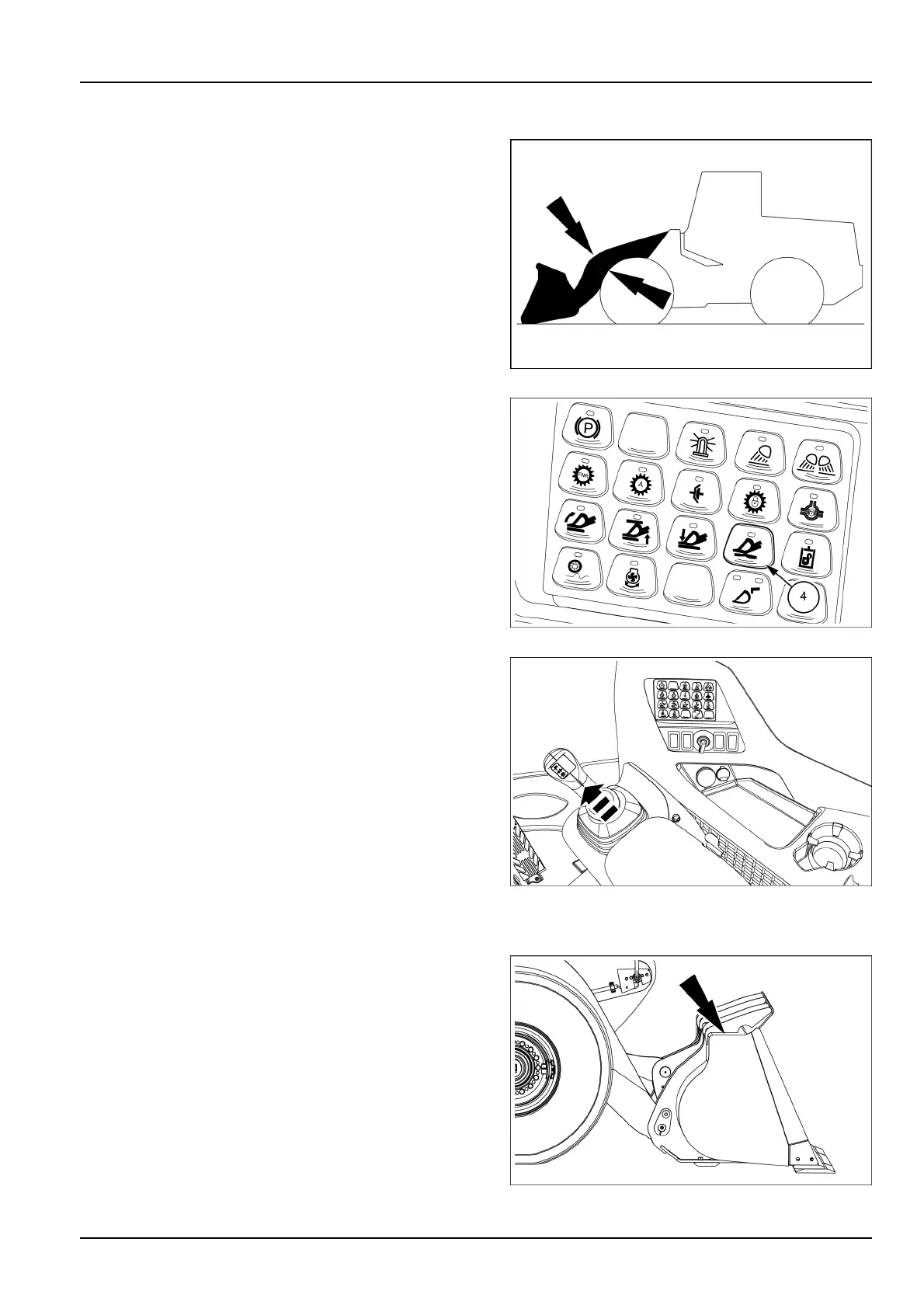 P
FNR
A
4