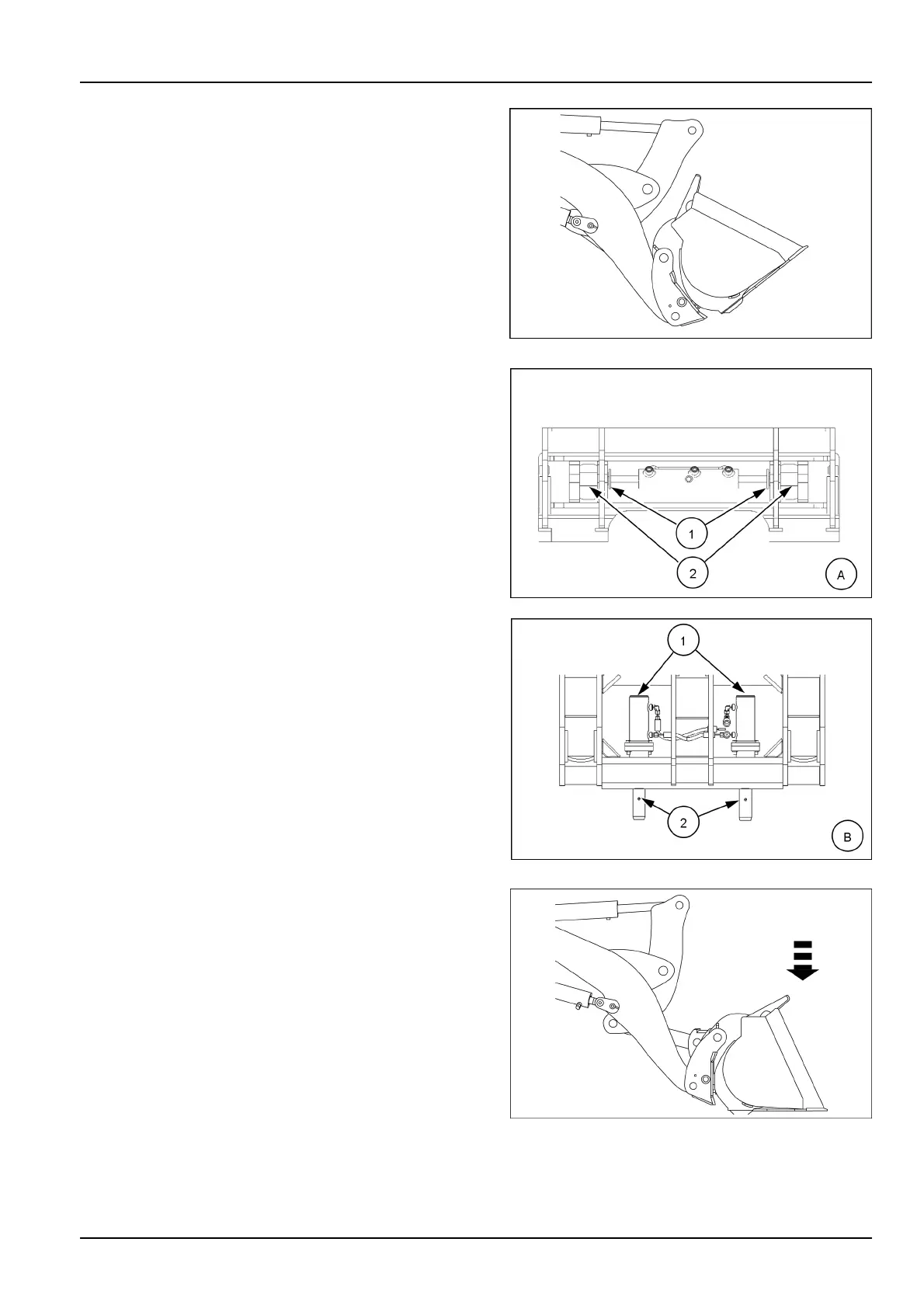 1

2

A

1

2

B