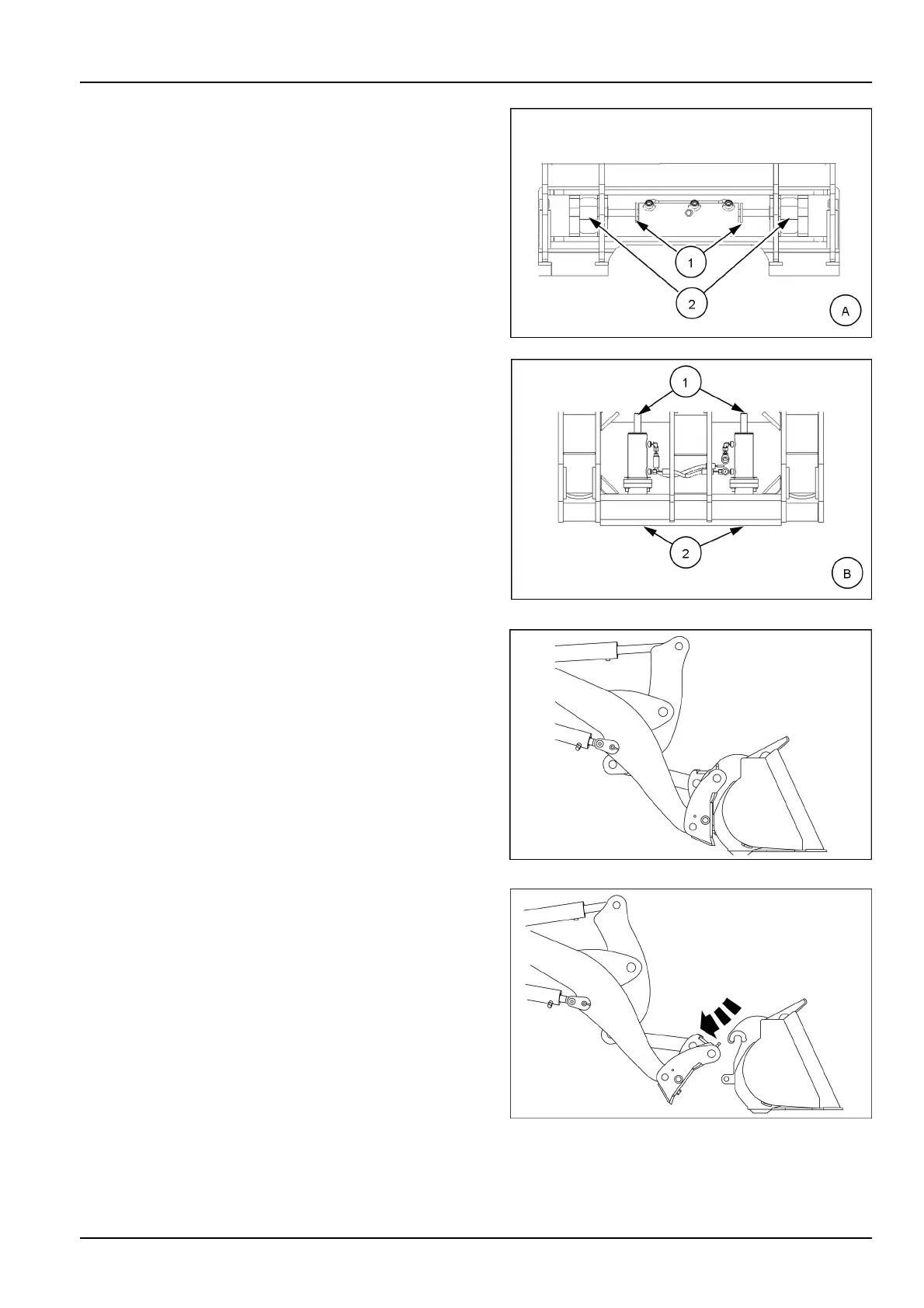 1

2

A

1

2

B