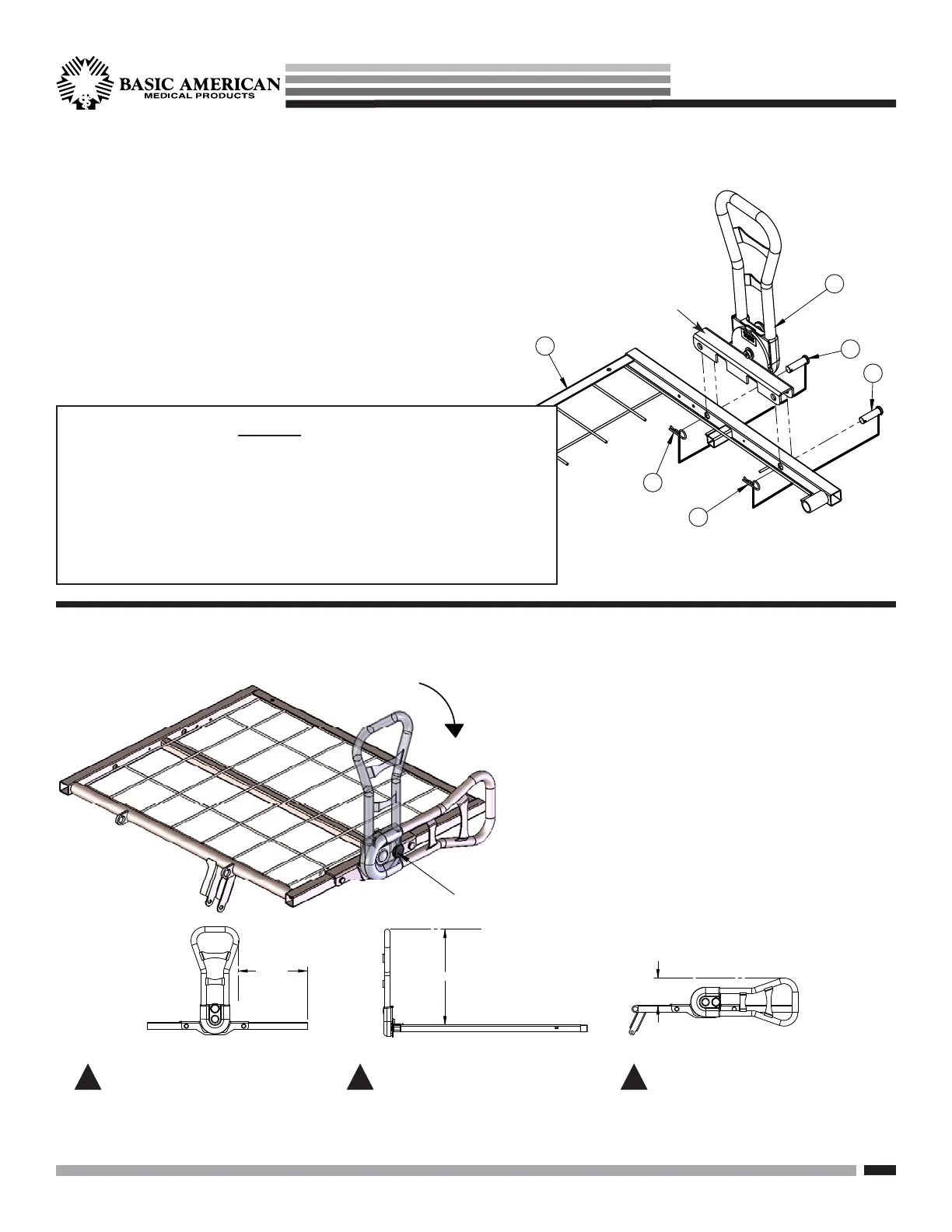 BASIC AMERICAN
MEDICAL PRODUCTS