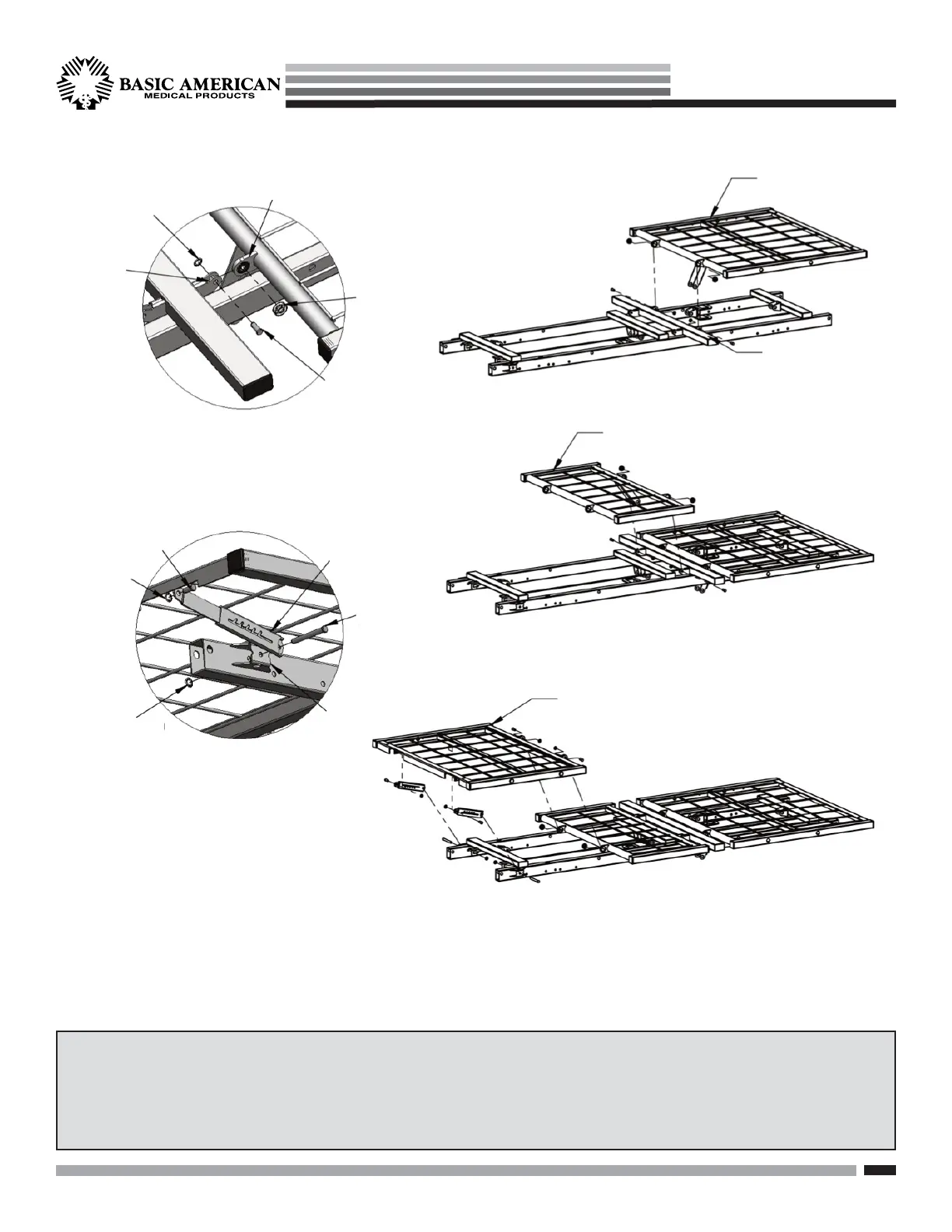 BASIC AMERICAN
MEDICAL PRODUCTS