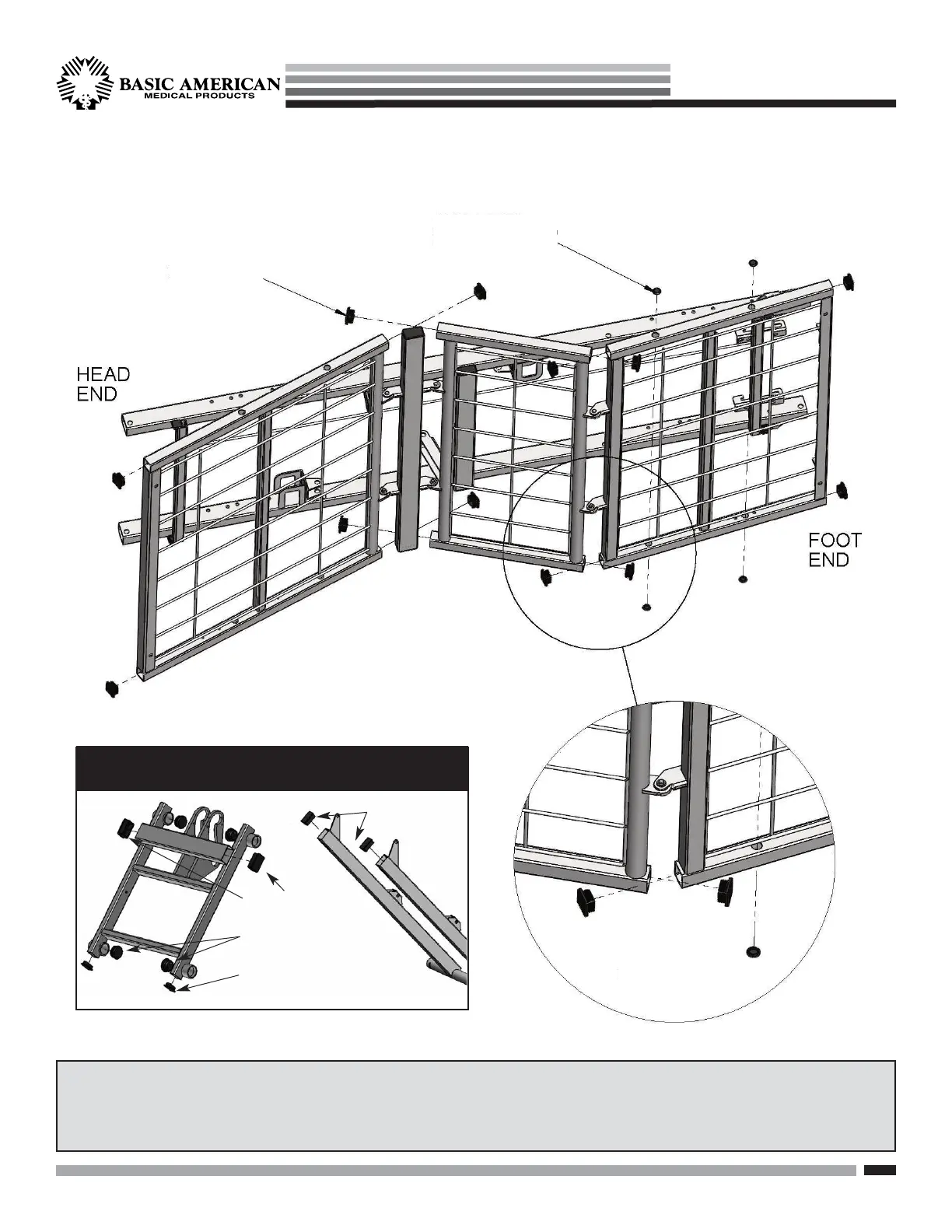 BASIC AMERICAN
MEDICAL PRODUCTS

HEAD END

FOOT END