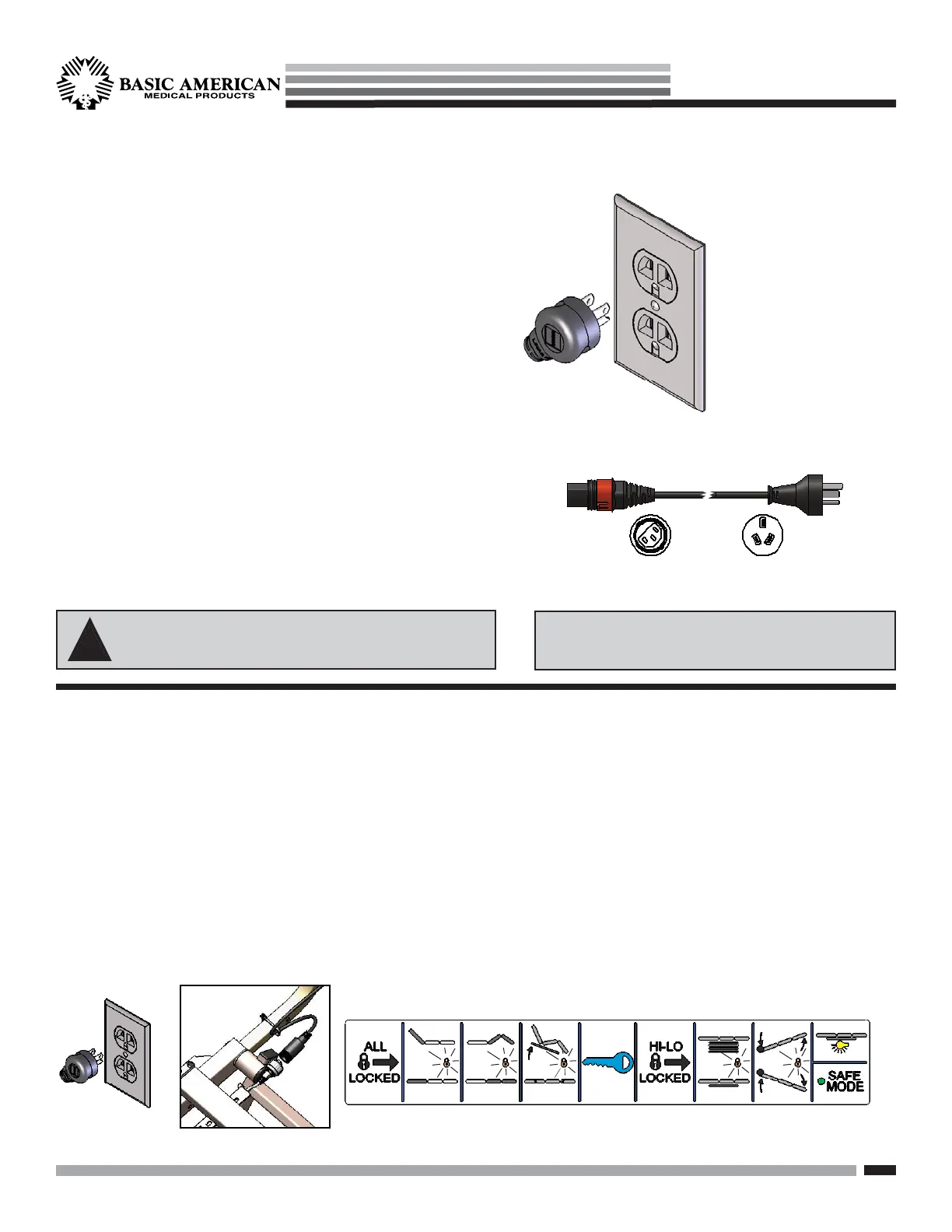 BASIC AMERICAN
MEDICAL PRODUCTS

ALL
LOCKED

HI-LO
LOCKED

SAFE
MODE