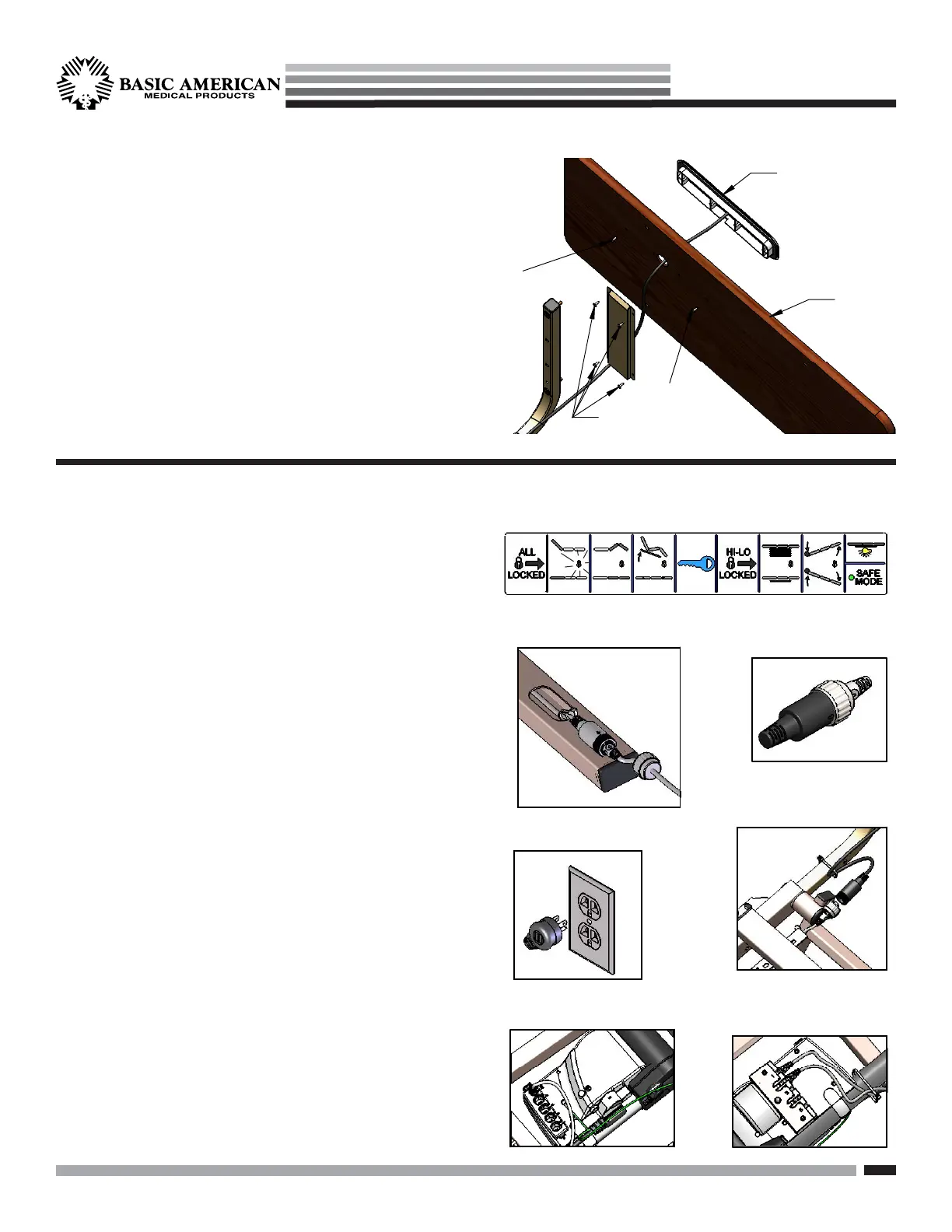 BASIC AMERICAN
MEDICAL PRODUCTS

ALL
LOCKED

HI-LO
LOCKED

SAFE
MODE