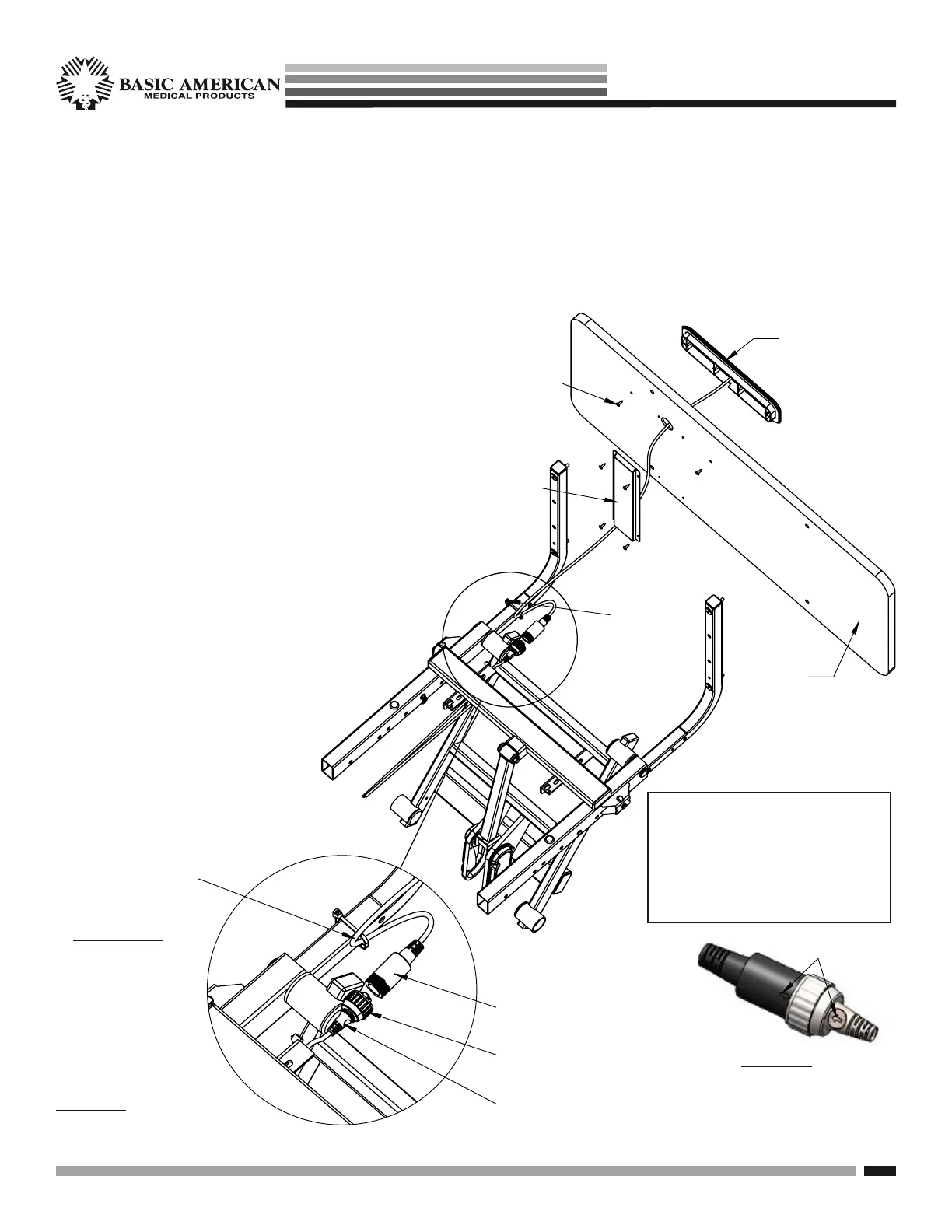 BASIC AMERICAN
MEDICAL PRODUCTS