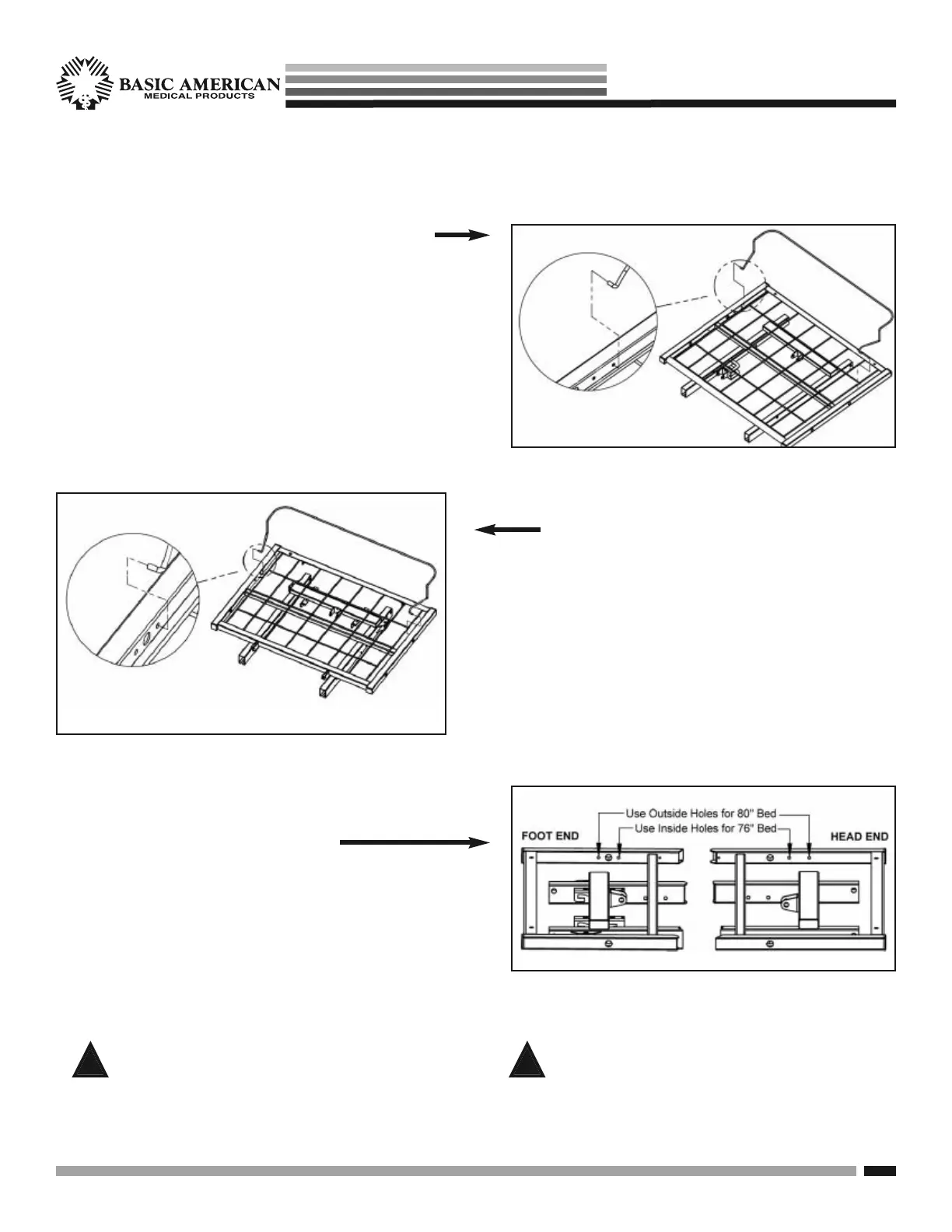 BASIC AMERICAN
MEDICAL PRODUCTS

Use Outside Holes for 80" Bed
Use Inside Holes for 76" Bed
FOOT END
HEAD END