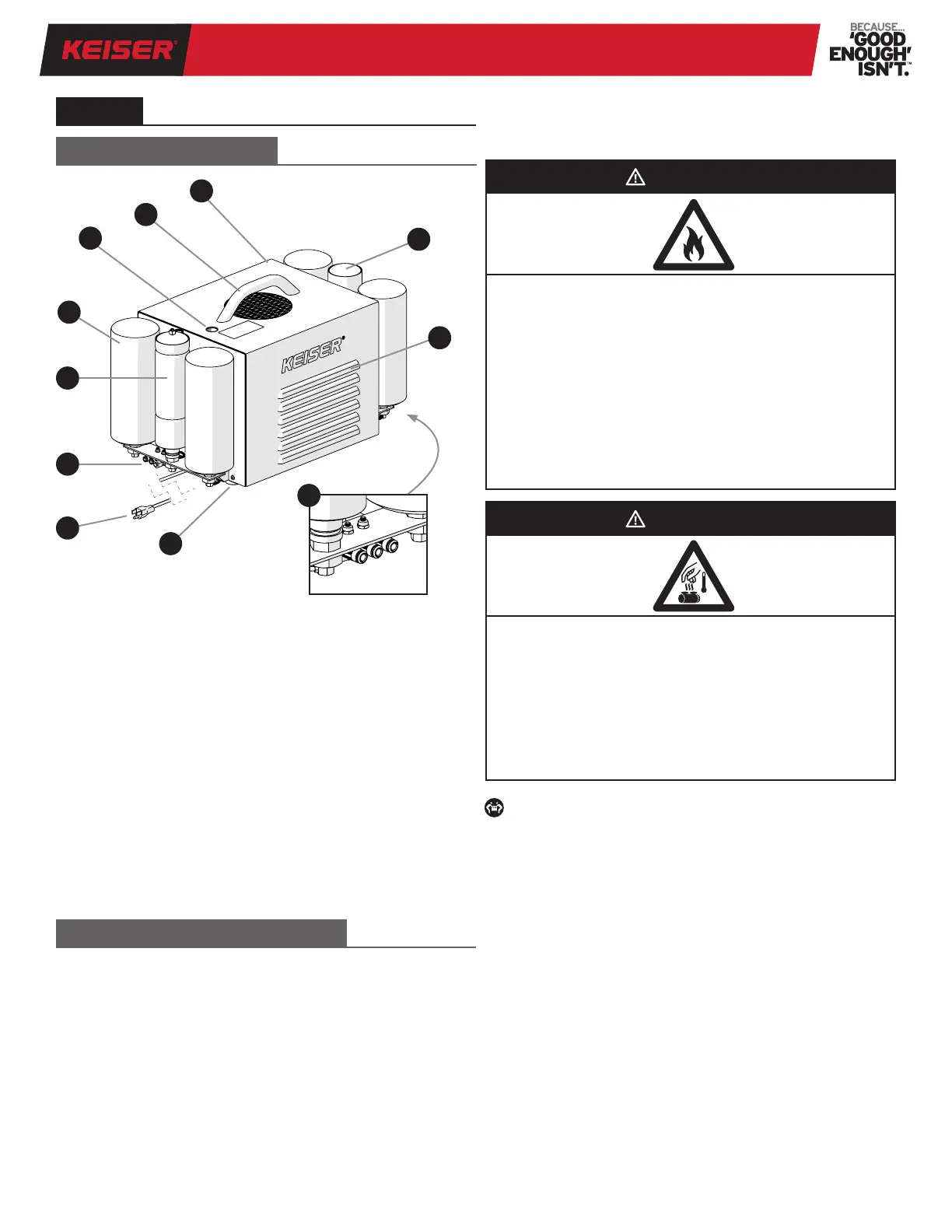 KEISER®

BECAUSE... 'GOOD ENOUGH' ISN'T.™

KEISER®