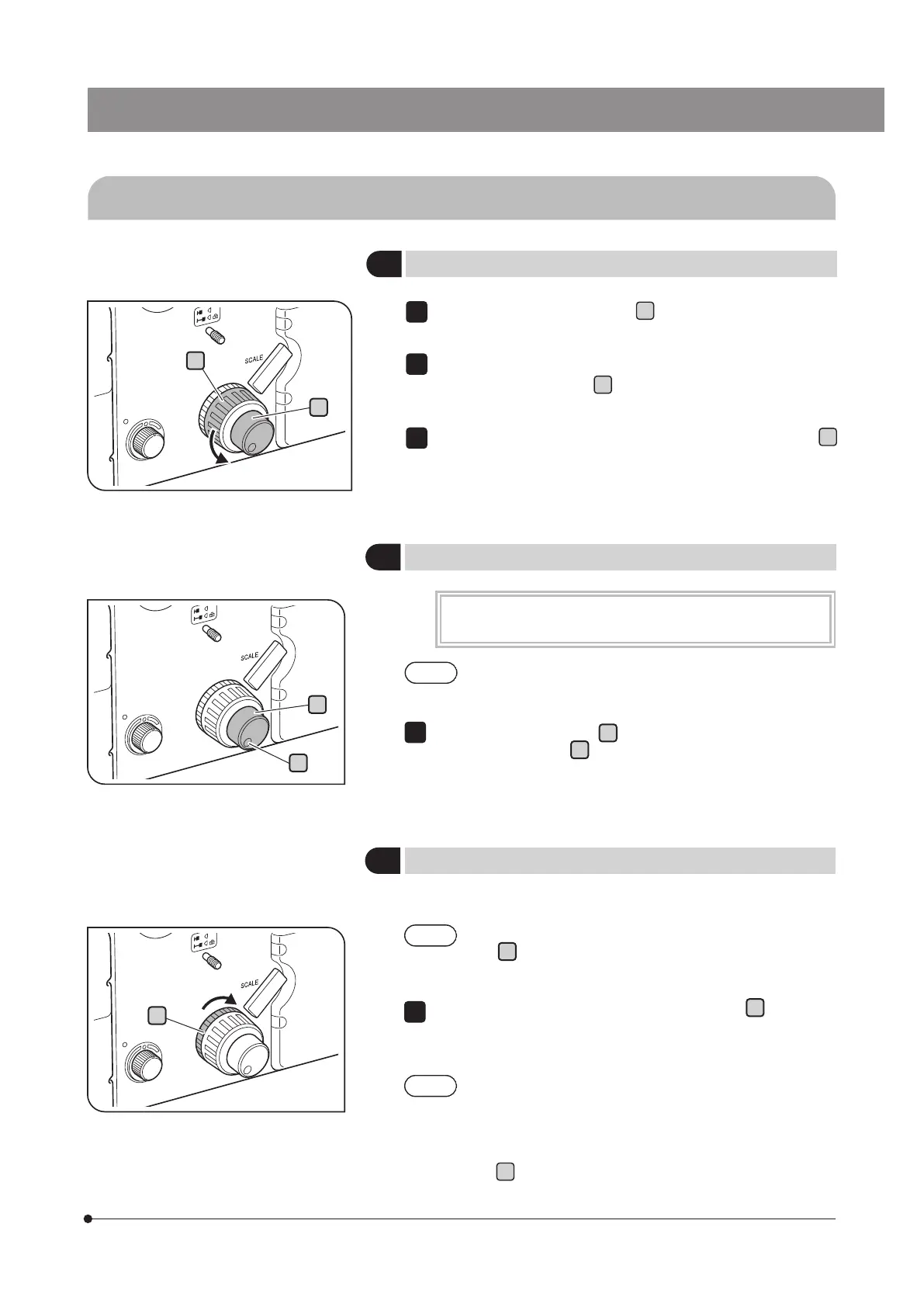 SCALE

SCALE

SCALE