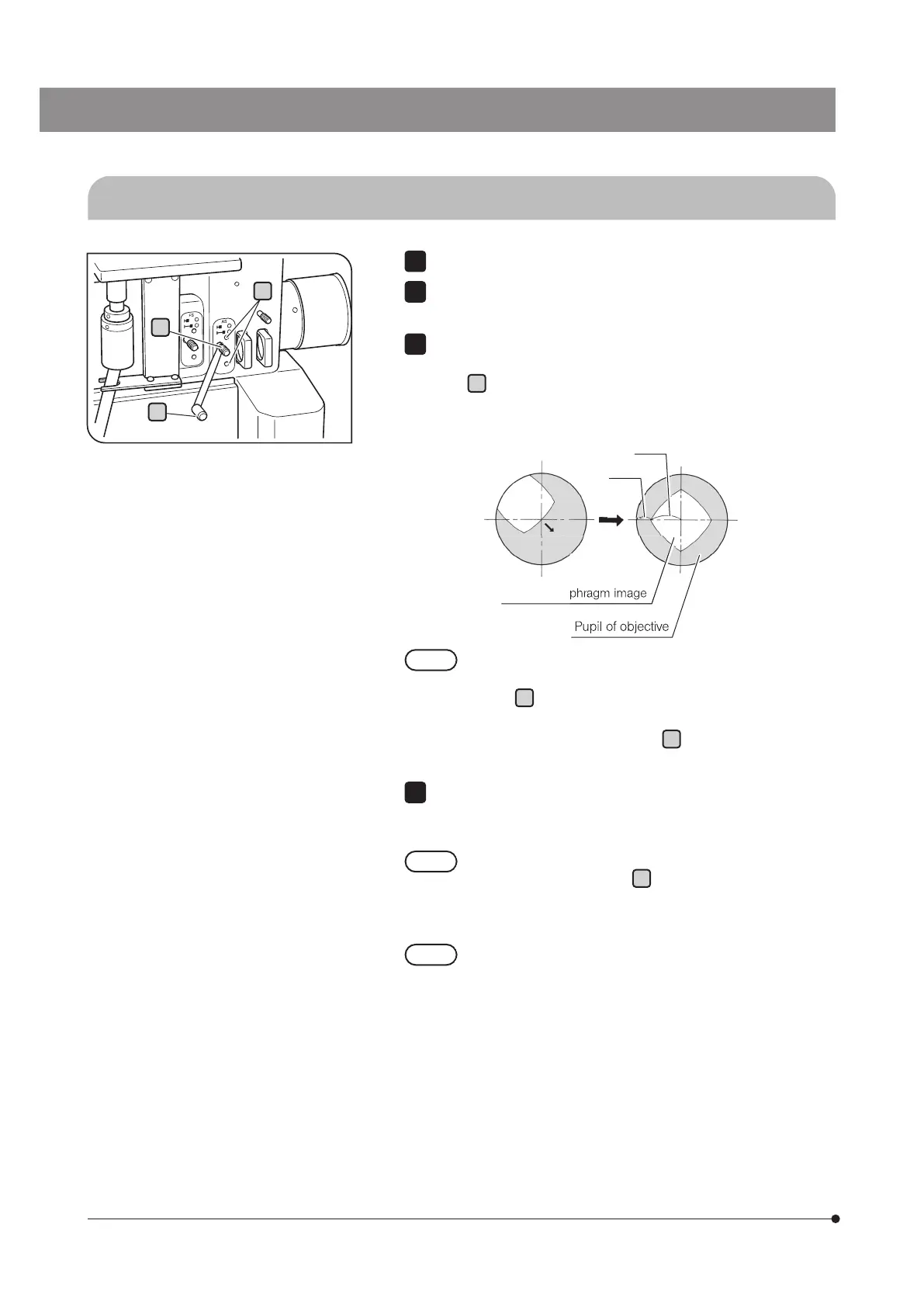 AS
AS

phragm image
Pupil of objective