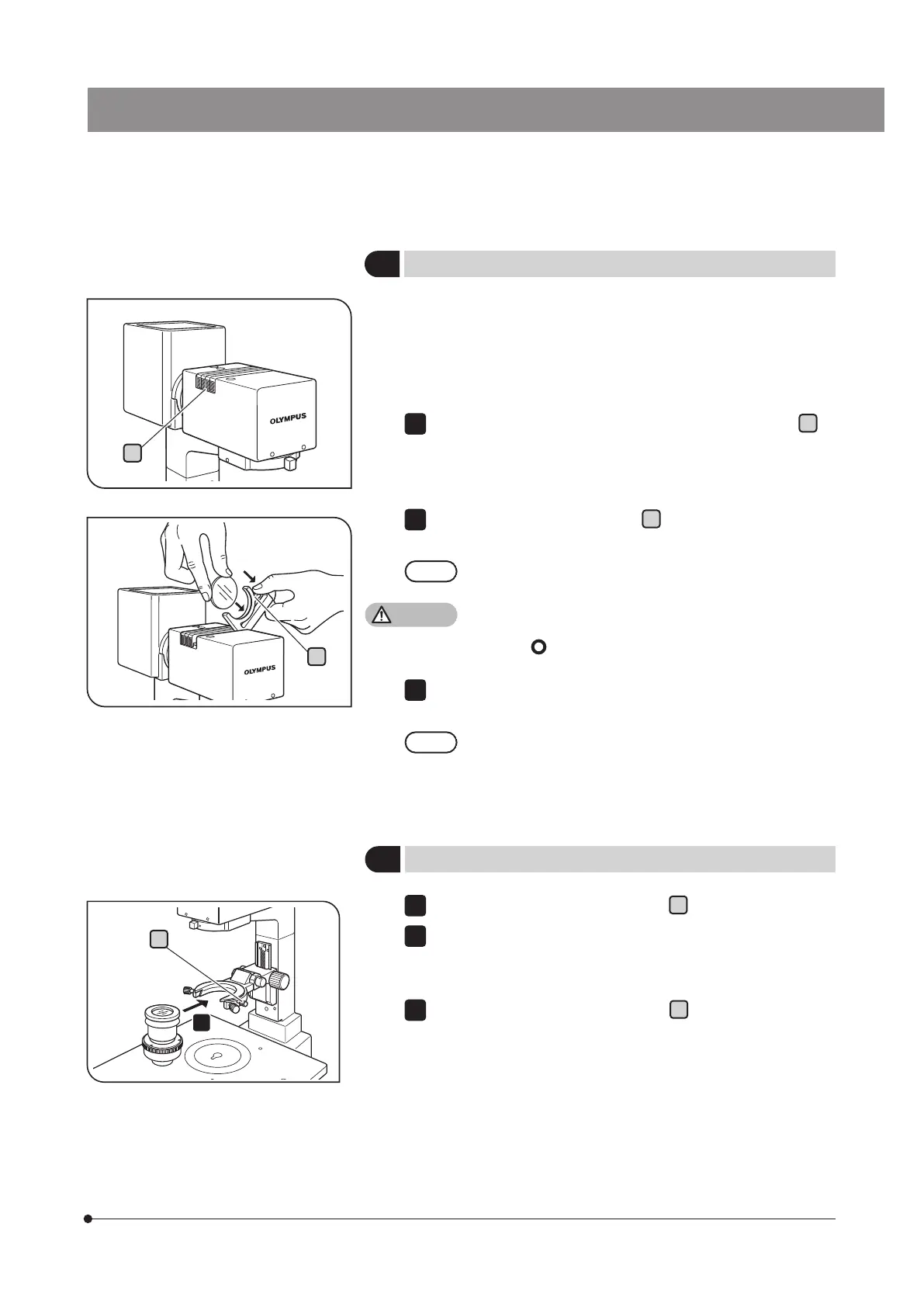 OLYMPUS

OLYMPUS