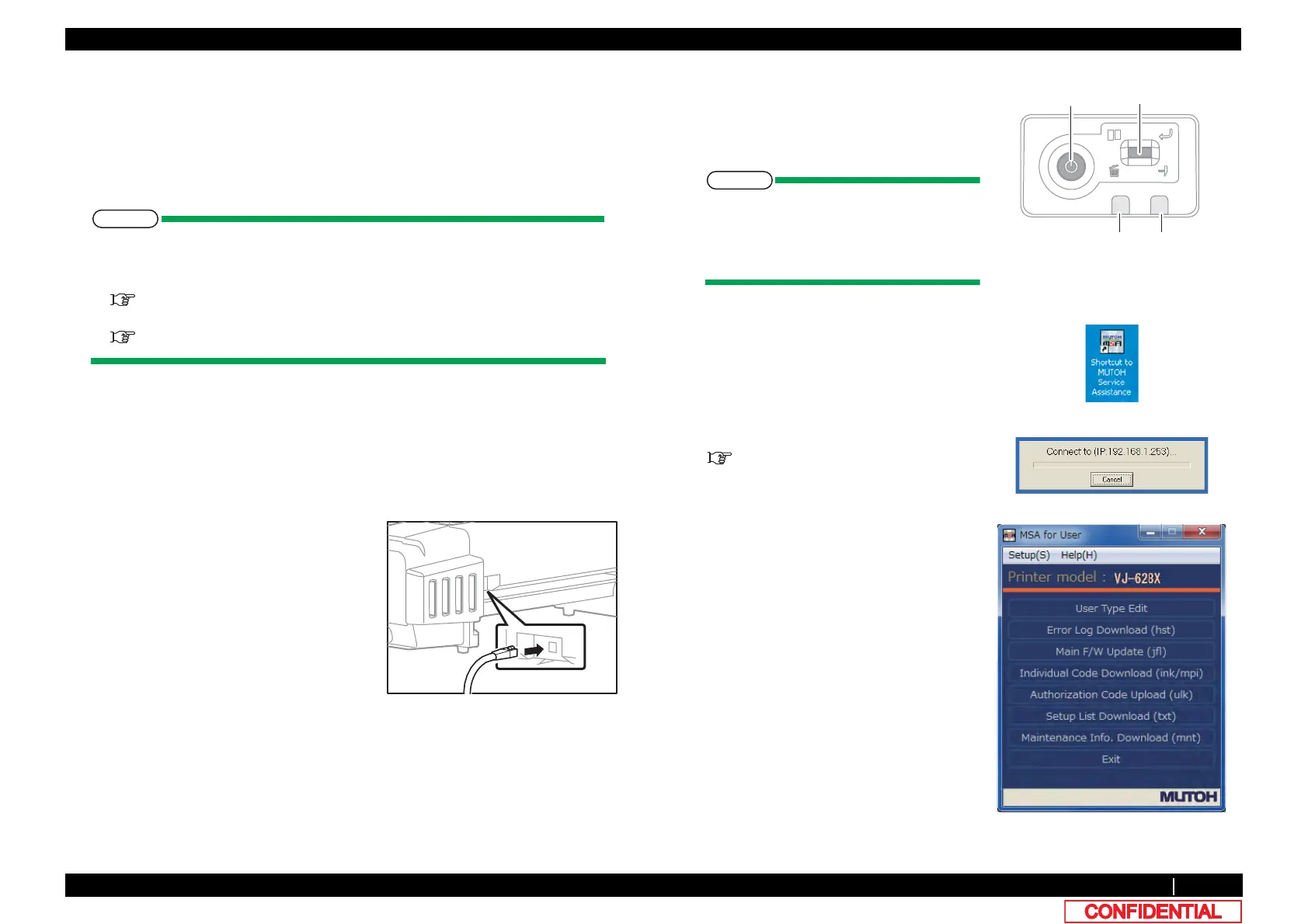 Shortcut to MUTOH Service Assistance

Connect to (IP:192.168.1.253)...

Cancel

MSA for User

Setup(S) Help(H)

Printer model : VJ-628X

User Type Edit

Error Log Download (hst)

Main F/W Update (jfl)

Individual Code Download (ink/mpi)

Authorization Code Upload (ulk)

Setup List Download (txt)

Maintenance Info. Download (mnt)

Exit

MUTOH

CONFIDENTIAL