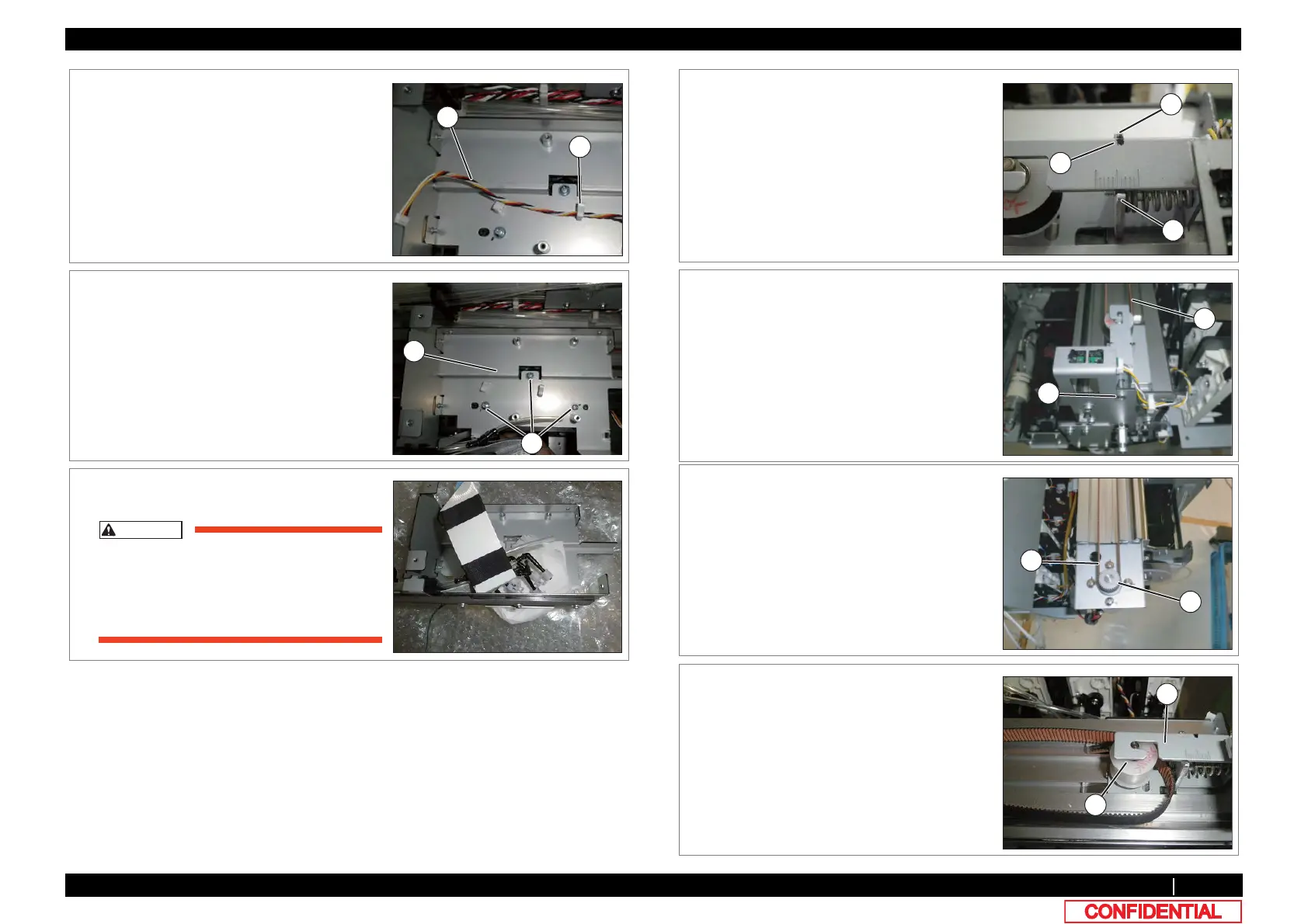 CONFIDENTIAL