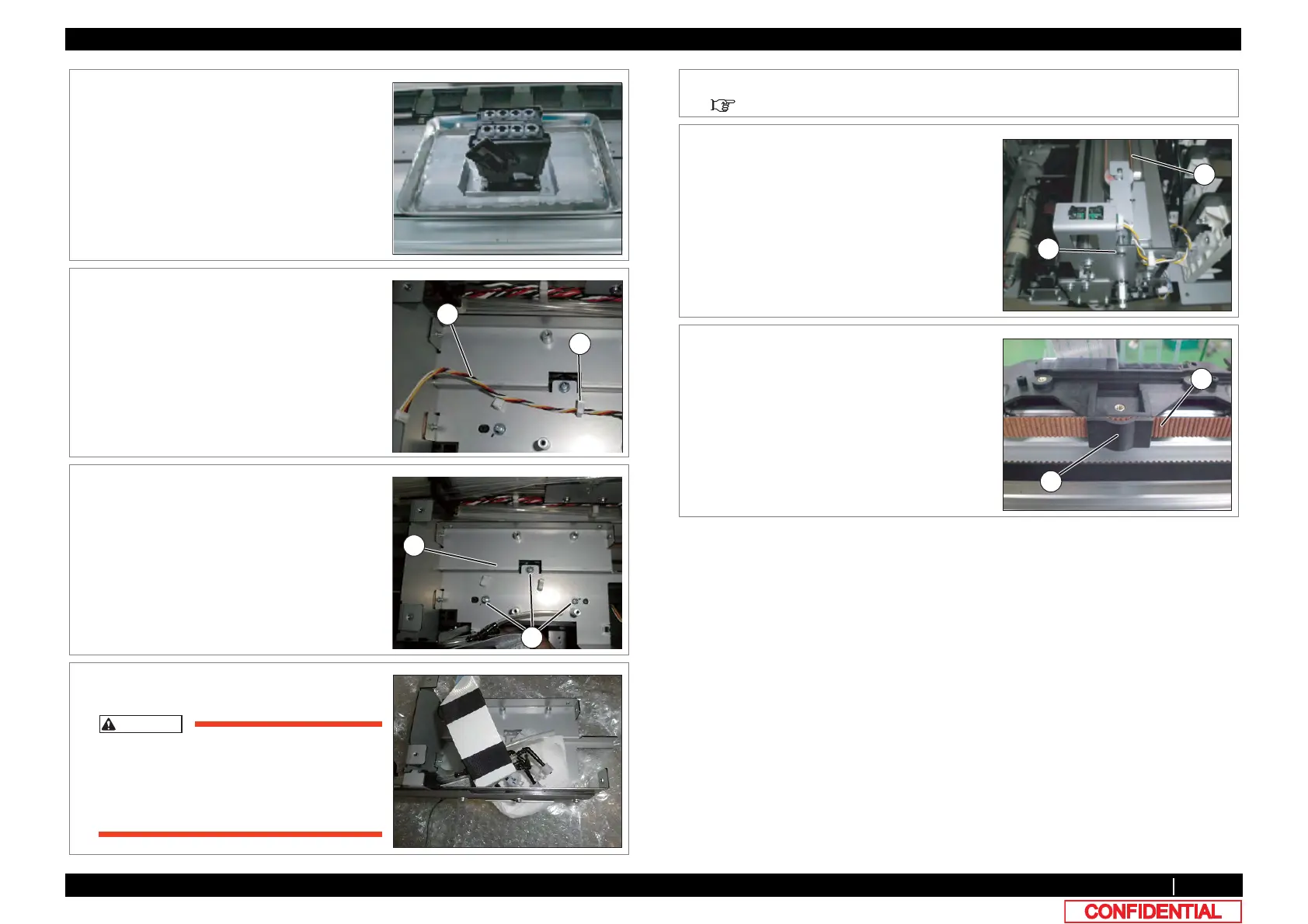 CONFIDENTIAL