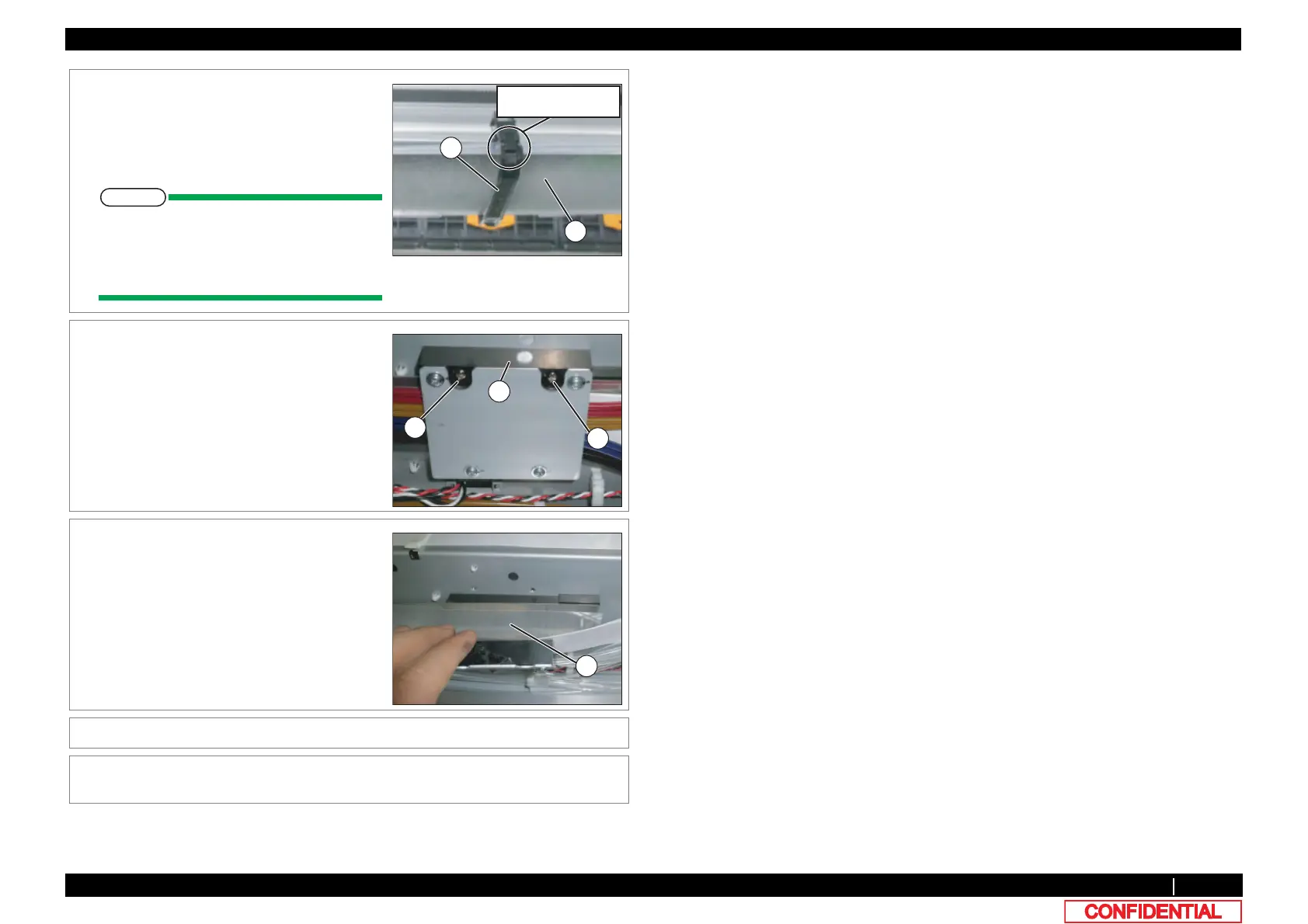 CONFIDENTIAL