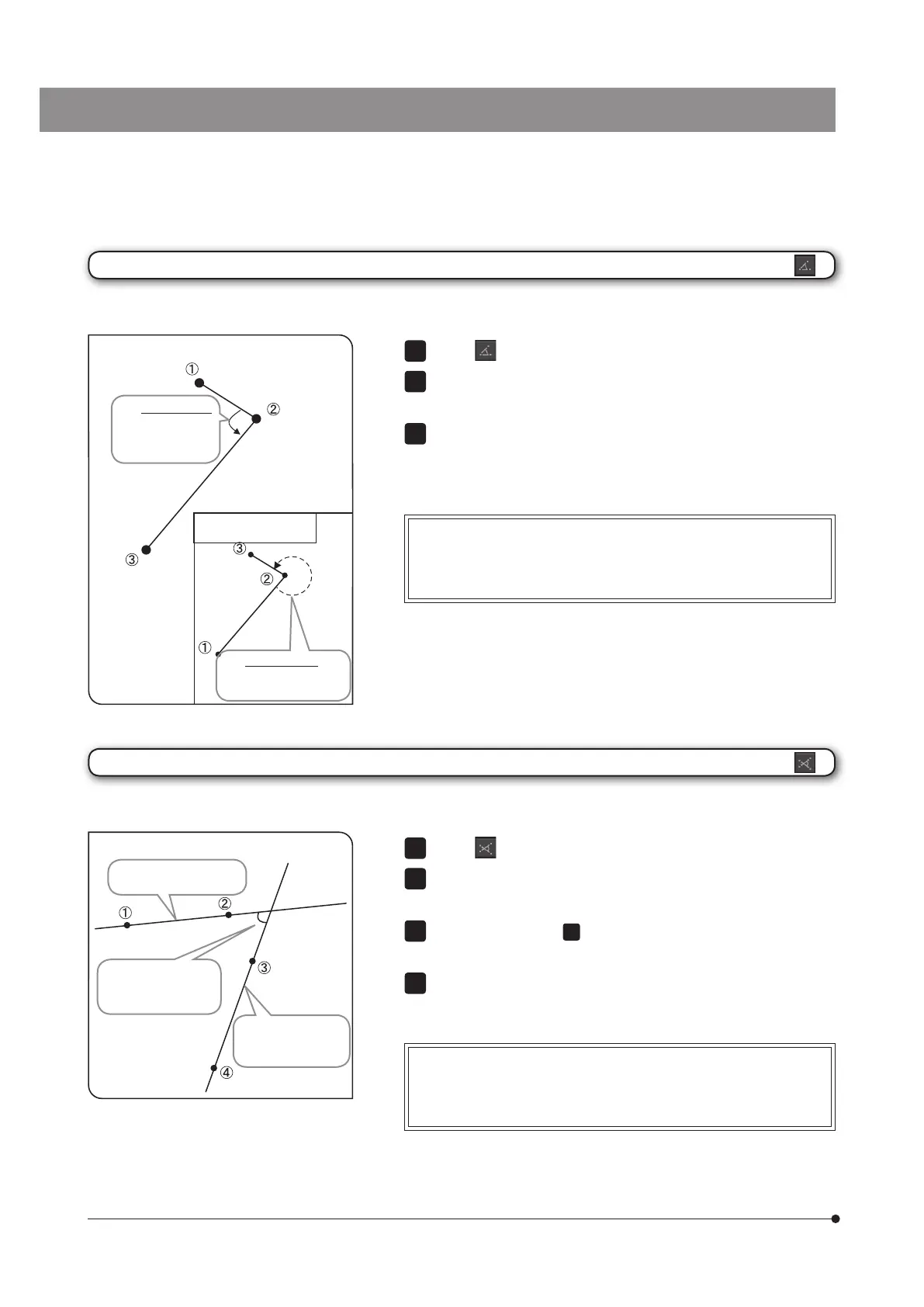 ①

②

③

③

②

①

①

②

③

④