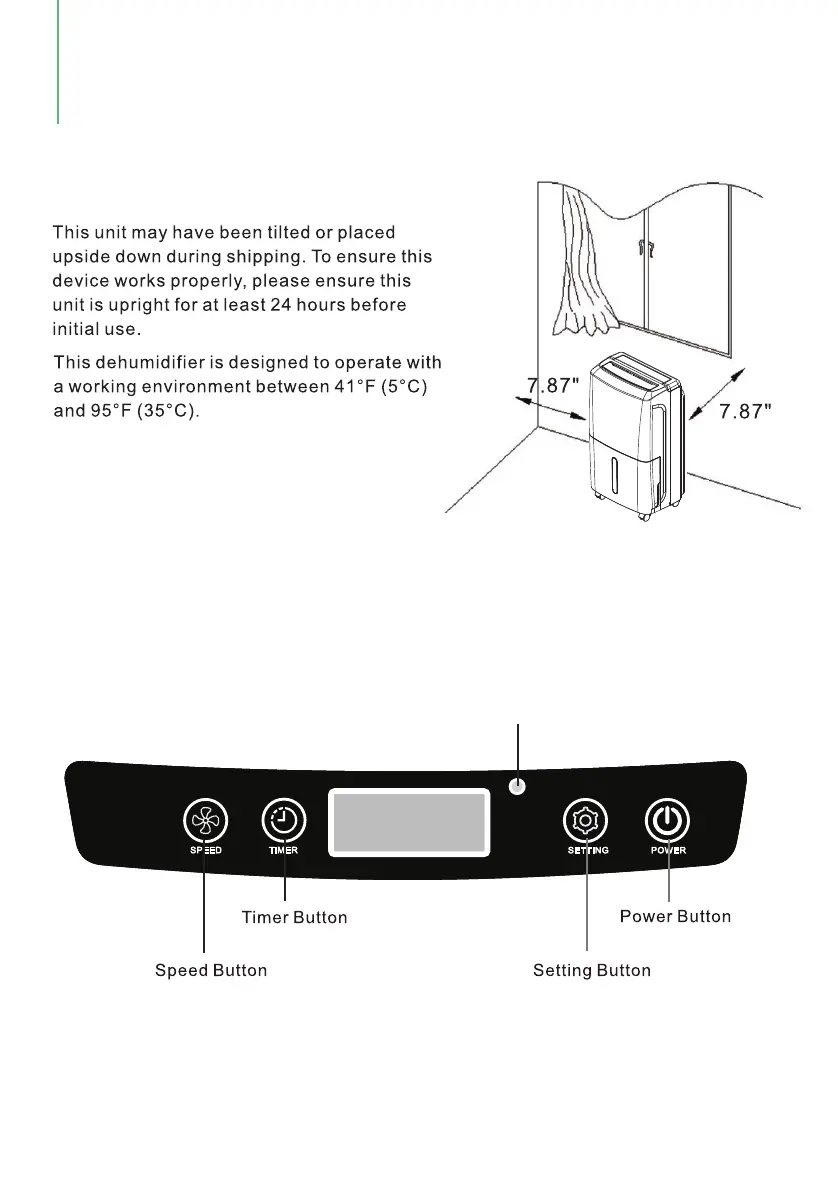 This unit may have been tilted or placed upside down during shipping. To ensure this device works properly, please ensure this unit is upright for at least 24 hours before initial use.

This dehumidifier is designed to operate with a working environment between 41°F (5°C) and 95°F (35°C).

7.87"

7.87"

SPEED

TIMER

SETTING

POWER

Timer Button

Power Button

Speed Button

Setting Button